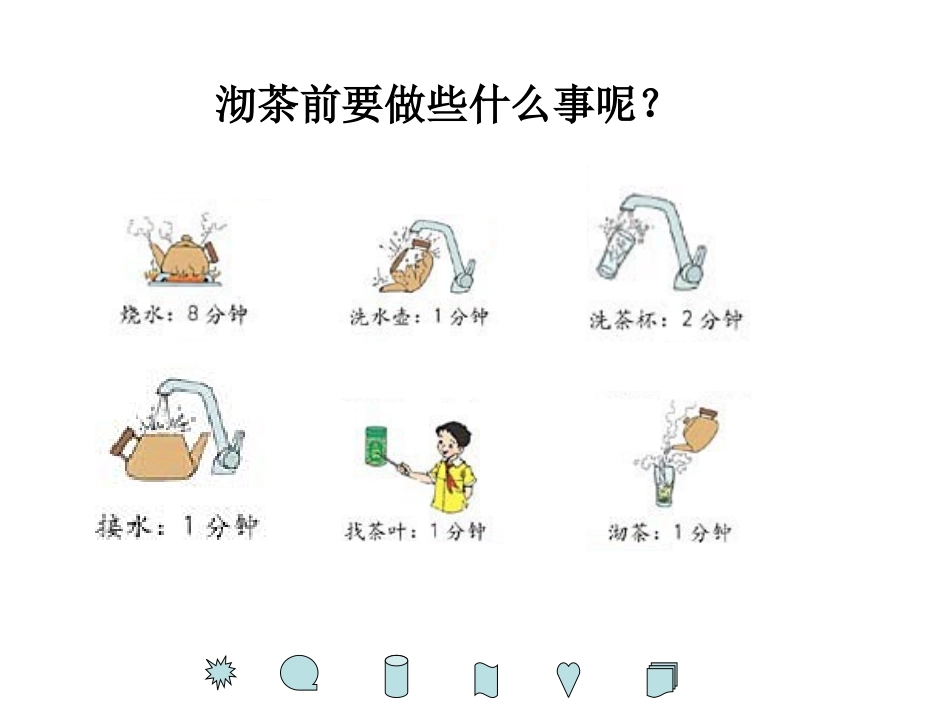 沏茶前要做些什么事呢？

烧水：8分钟

洗水壶：1分钟

洗茶杯：2分钟

接水：1分钟

找茶叶：1分钟

沏茶：1分钟