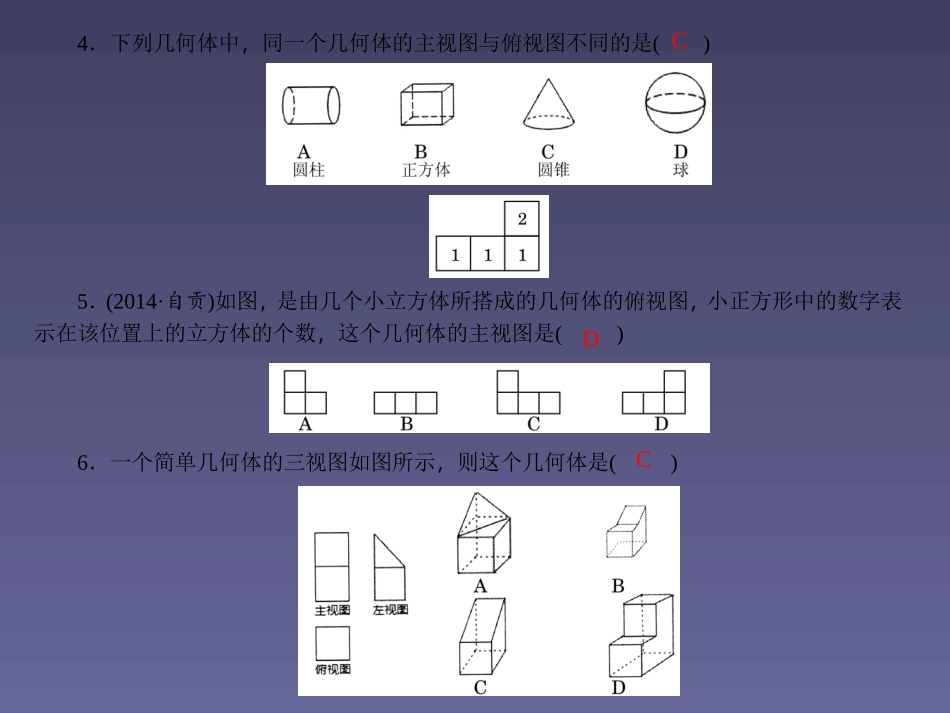 4．下列几何体中，同一个几何体的主视图与俯视图不同的是( C )

A 圆柱　B 正方体　C 圆锥　D 球

| | | 2 |
|---|---|---|
| 1 | 1 | 1 |

5．(2014·自贡)如图，是由几个小立方体所搭成的几何体的俯视图，小正方形中的数字表示在该位置上的立方体的个数，这个几何体的主视图是( D )

A　B　C　D

6．一个简单几何体的三视图如图所示，则这个几何体是( C )

主视图　左视图　俯视图

A　B　C　D