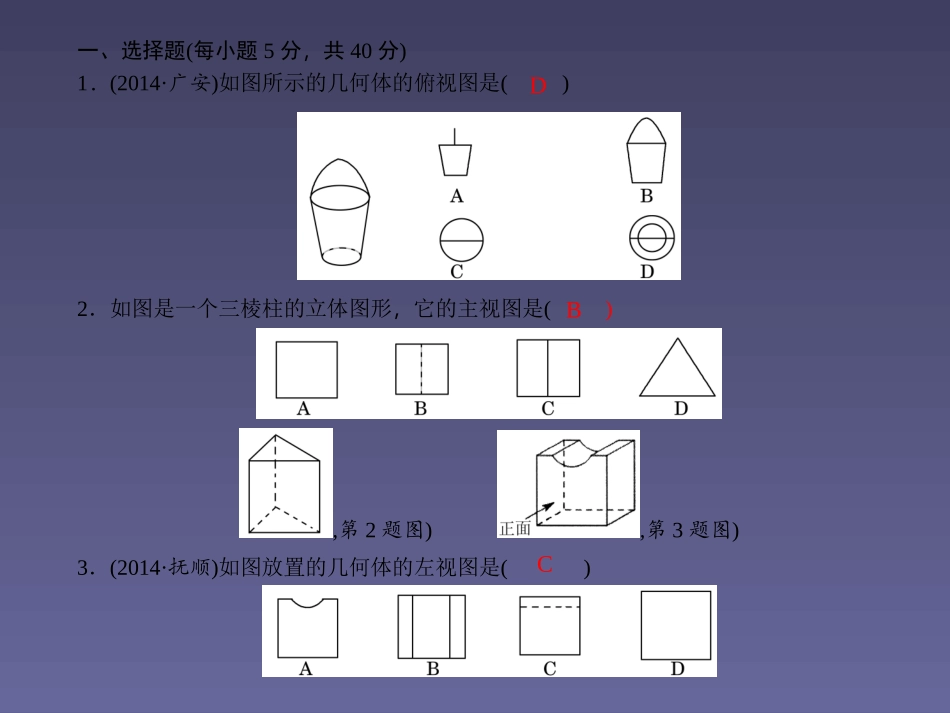 一、选择题(每小题 5 分，共 40 分)

1．(2014·广安)如图所示的几何体的俯视图是( D )

A

B

C

D

2．如图是一个三棱柱的立体图形，它的主视图是( B )

A B C D

,第 2 题图)

正面

,第 3 题图)

3．(2014·抚顺)如图放置的几何体的左视图是( C )

A B C D