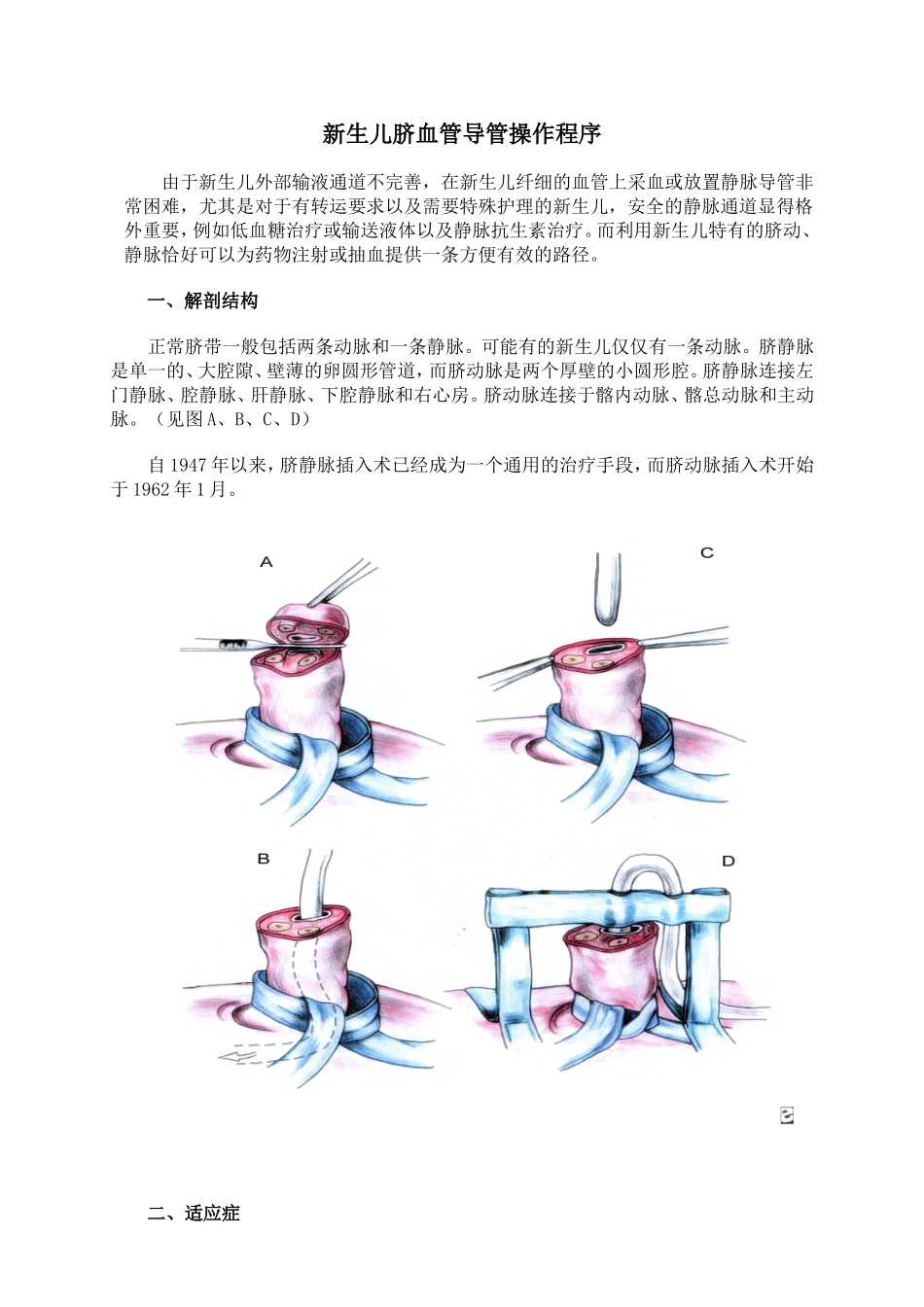 新生儿脐血管导管操作程序

由于新生儿外部输液通道不完善，在新生儿纤细的血管上采血或放置静脉导管非常困难，尤其是对于有转运要求以及需要特殊护理的新生儿，安全的静脉通道显得格外重要，例如低血糖治疗或输送液体以及静脉抗生素治疗。而利用新生儿特有的脐动、静脉恰好可以为药物注射或抽血提供一条方便有效的路径。

一、解剖结构

正常脐带一般包括两条动脉和一条静脉。可能有的新生儿仅仅有一条动脉。脐静脉是单一的、大腔隙、壁薄的卵圆形管道，而脐动脉是两个厚壁的小圆形腔。脐静脉连接左门静脉、腔静脉、肝静脉、下腔静脉和右心房。脐动脉连接于髂内动脉、髂总动脉和主动脉。（见图 A、B、C、D）

自 1947 年以来，脐静脉插入术已经成为一个通用的治疗手段，而脐动脉插入术开始于 1962 年 1 月。

A

C

B

D

二、适应症