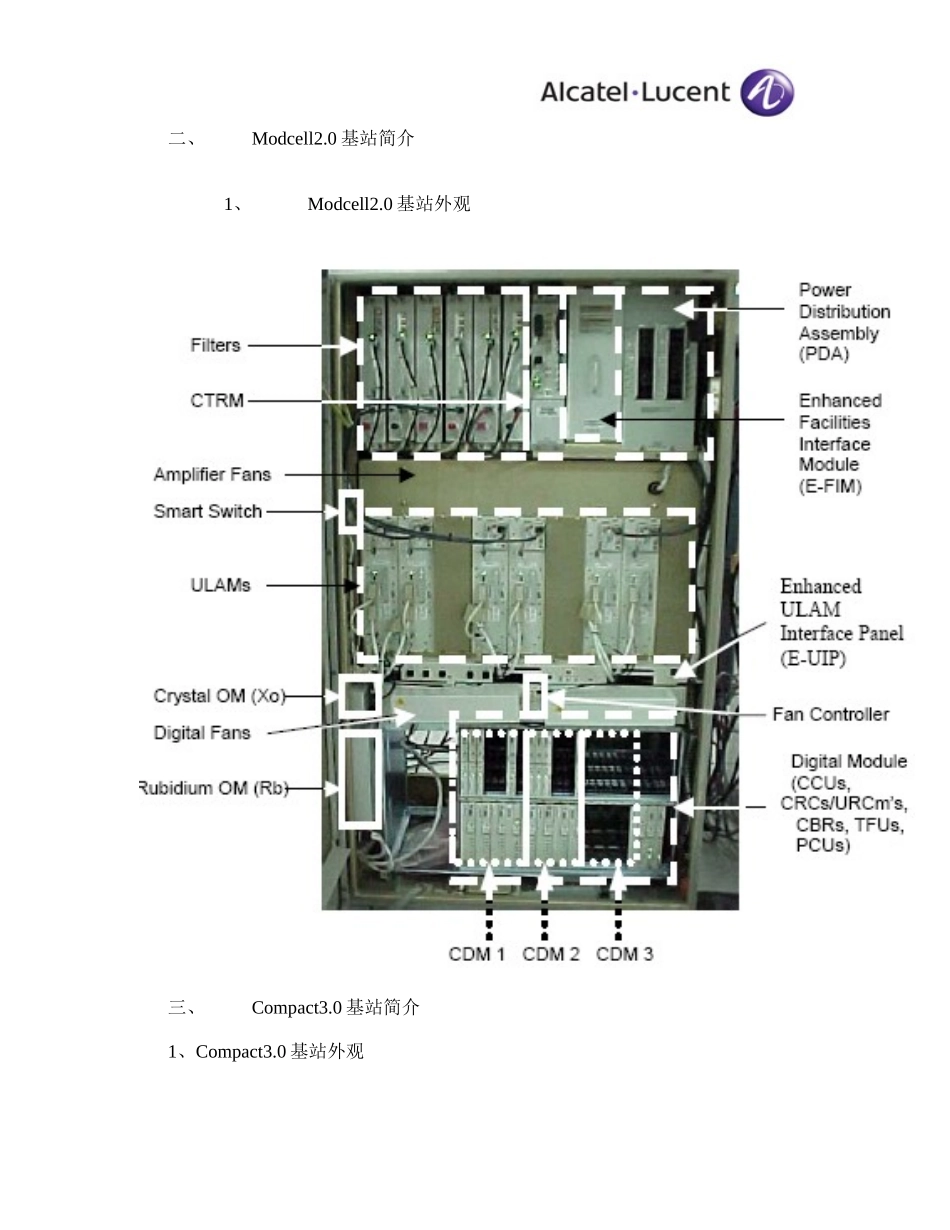 Alcatel·Lucent

二、 Modcell2.0 基站简介

1、 Modcell2.0 基站外观

Filters

CTRM

Amplifier Fans

Smart Switch

ULAMs

Crystal OM (Xo)

Digital Fans

Rubidium OM (Rb)

Power Distribution Assembly (PDA)

Enhanced Facilities Interface Module (E-FIM)

Enhanced ULAM Interface Panel (E-UIP)

Fan Controller

Digital Module (CCUs, CRCs/URCm's, CBRs, TFUs, PCUs)

CDM 1 CDM 2 CDM 3

三、 Compact3.0 基站简介

1、Compact3.0 基站外观