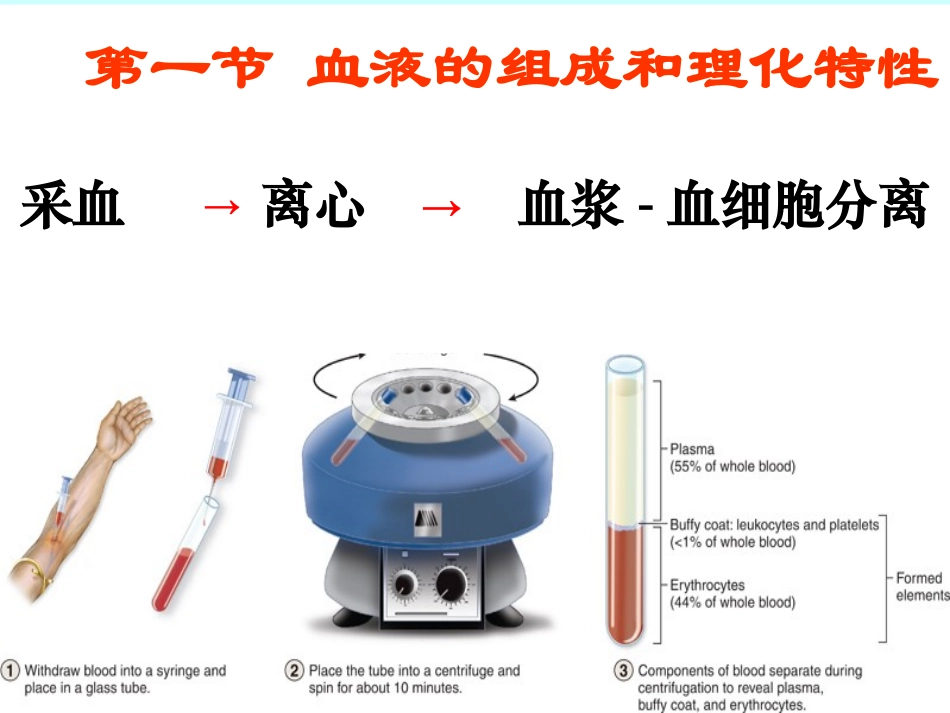 第一节 血液的组成和理化特性

采血 → 离心 → 血浆 - 血细胞分离

Plasma
(55% of whole blood)

Buffy coat: leukocytes and platelets
(<1% of whole blood)

Erythrocytes
(44% of whole blood)

Formed elements

① Withdraw blood into a syringe and place in a glass tube.

② Place the tube into a centrifuge and spin for about 10 minutes.

③ Components of blood separate during centrifugation to reveal plasma, buffy coat, and erythrocytes.