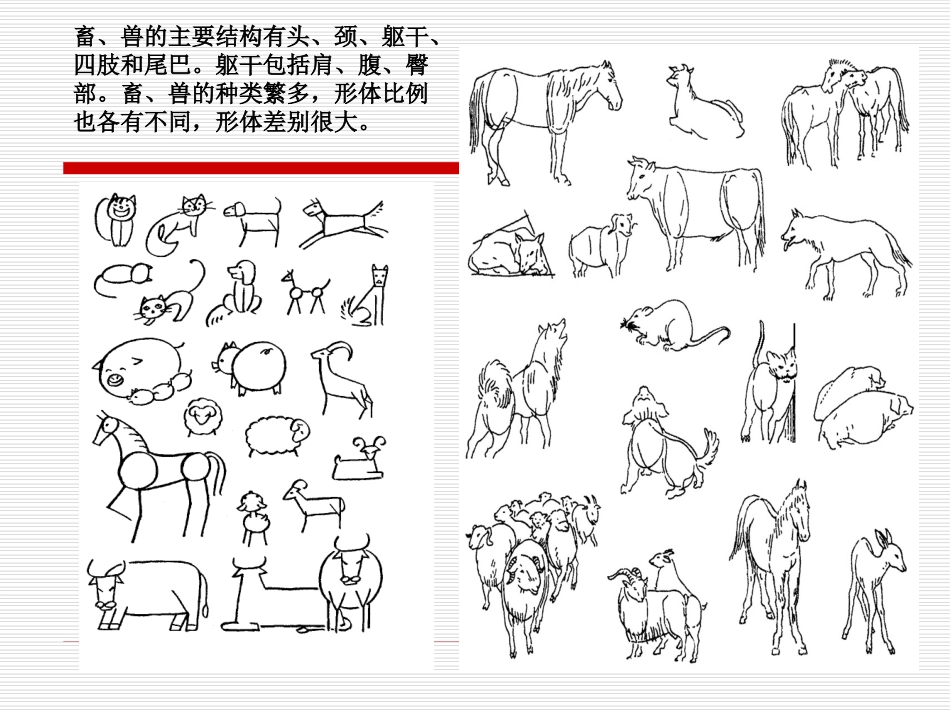 畜、兽的主要结构有头、颈、躯干、四肢和尾巴。躯干包括肩、腹、臀部。畜、兽的种类繁多，形体比例也各有不同，形体差别很大。