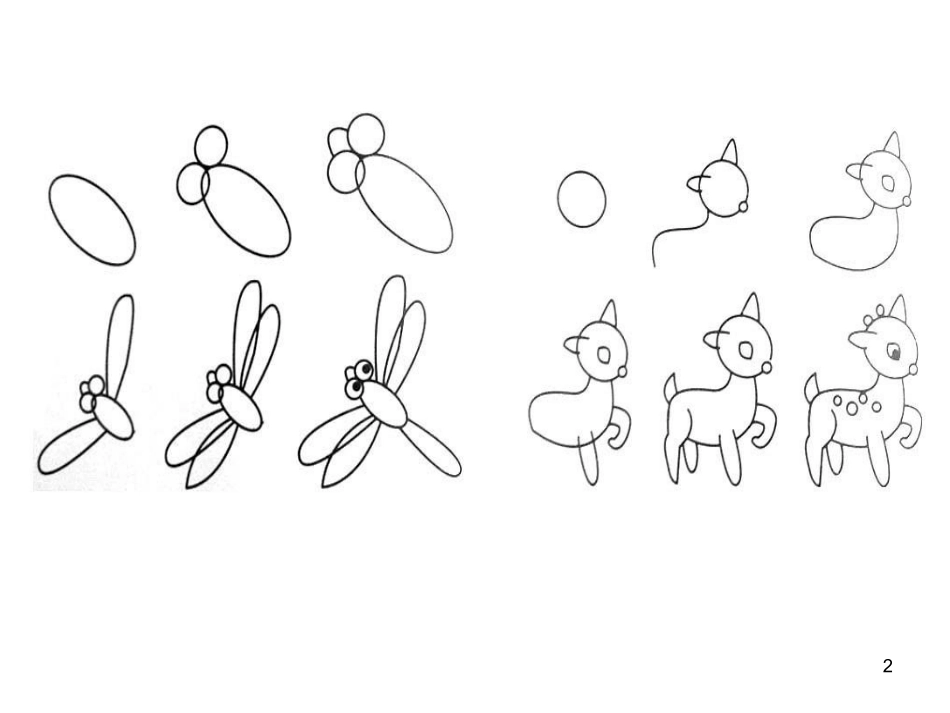 2