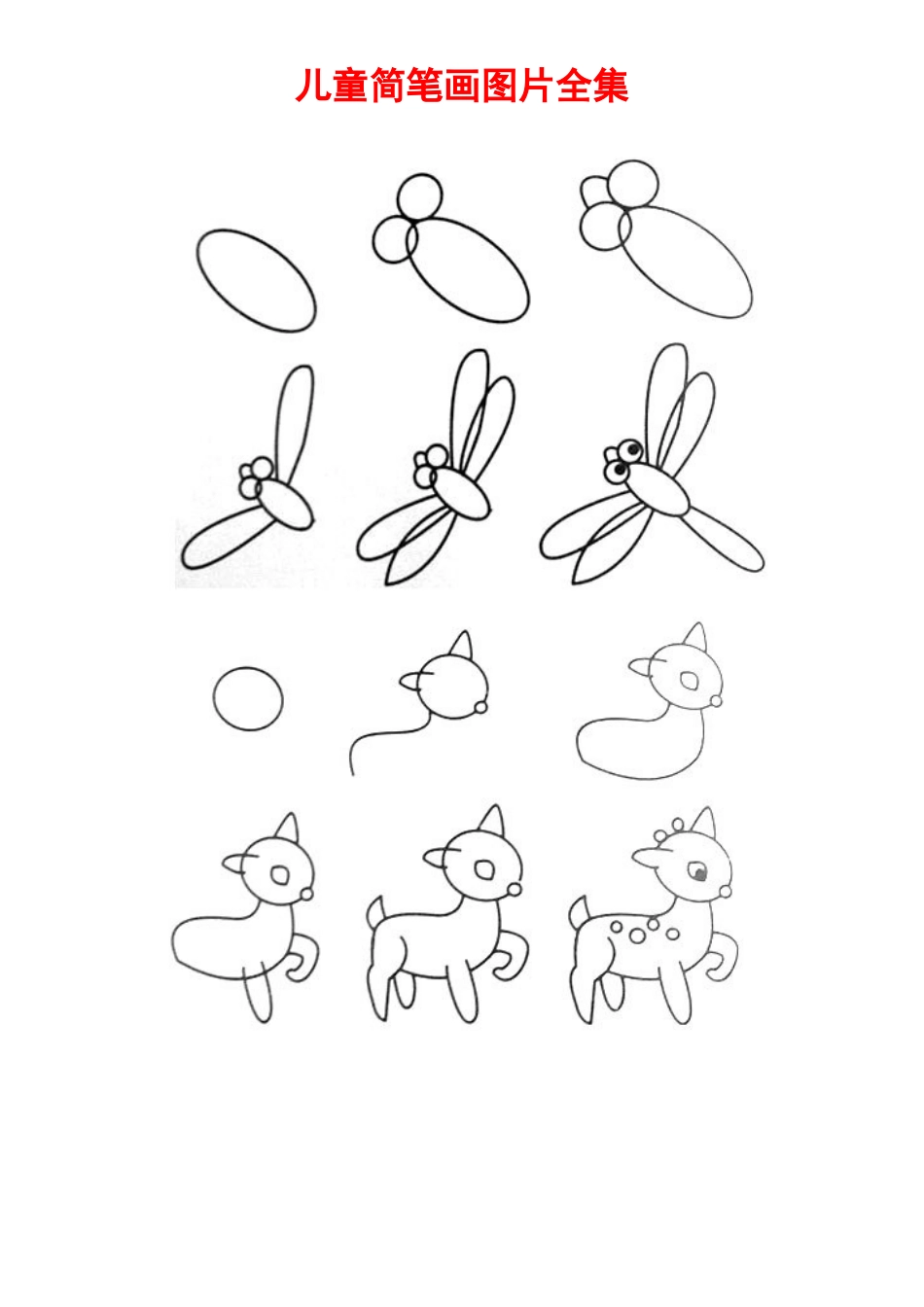 儿童简笔画图片全集