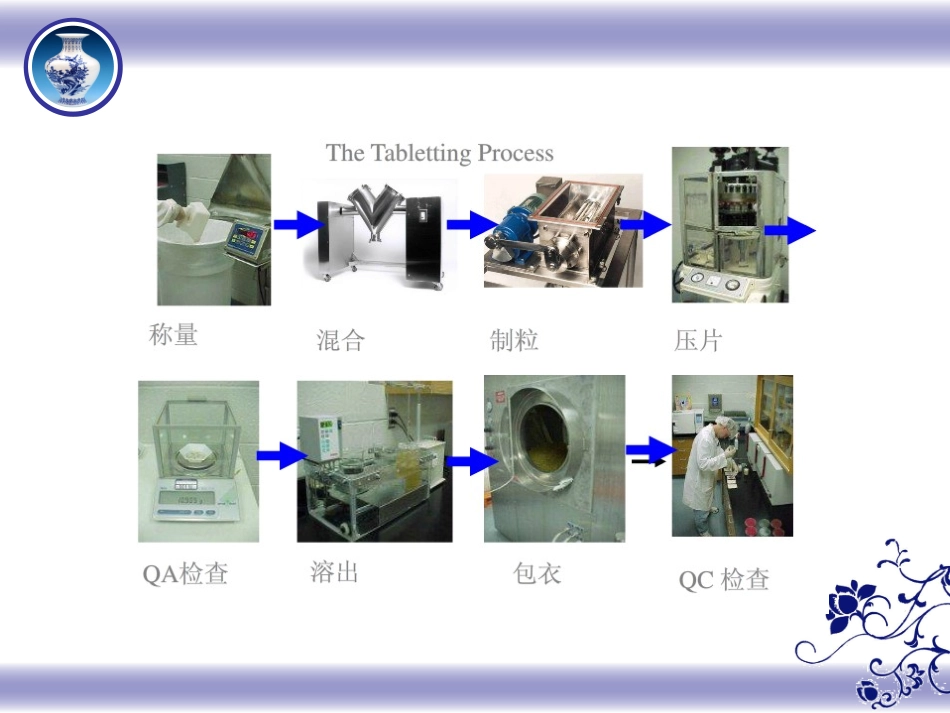 The Tabletting Process

称量

混合

制粒

压片

QA检查

溶出

包衣

QC 检查