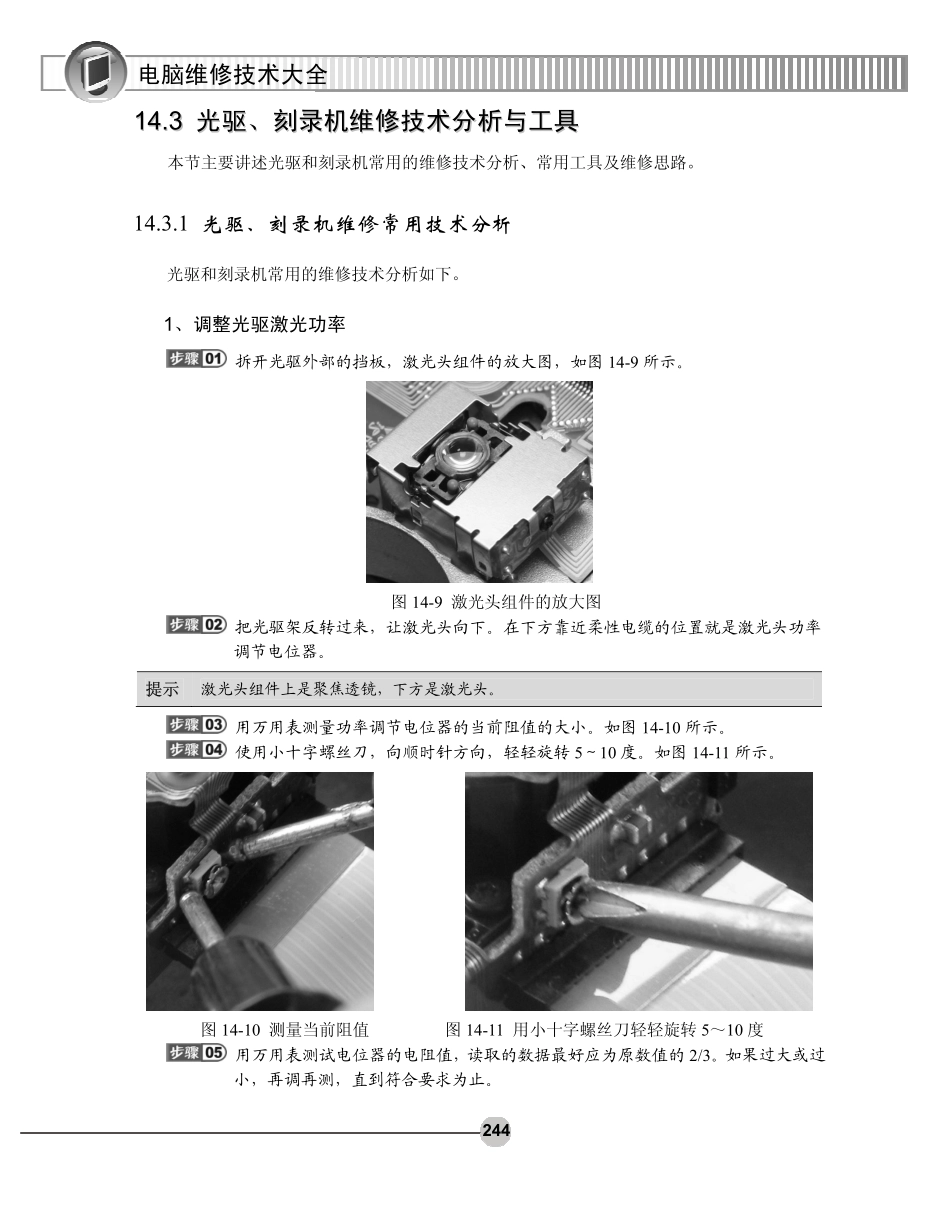 电脑维修技术大全

14.3 光驱、刻录机维修技术分析与工具

本节主要讲述光驱和刻录机常用的维修技术分析、常用工具及维修思路。

14.3.1 光驱、刻录机维修常用技术分析

光驱和刻录机常用的维修技术分析如下。

1、调整光驱激光功率

步骤01 拆开光驱外部的挡板，激光头组件的放大图，如图 14-9 所示。

图 14-9 激光头组件的放大图

步骤02 把光驱架反转过来，让激光头向下。在下方靠近柔性电缆的位置就是激光头功率调节电位器。

提示 激光头组件上是聚焦透镜，下方是激光头。

步骤03 用万用表测量功率调节电位器的当前阻值的大小。如图 14-10 所示。
步骤04 使用小十字螺丝刀，向顺时针方向，轻轻旋转 5～10 度。如图 14-11 所示。

图 14-10 测量当前阻值 图 14-11 用小十字螺丝刀轻轻旋转 5～10 度

步骤05 用万用表测试电位器的电阻值，读取的数据最好应为原数值的 2/3。如果过大或过小，再调再测，直到符合要求为止。

244