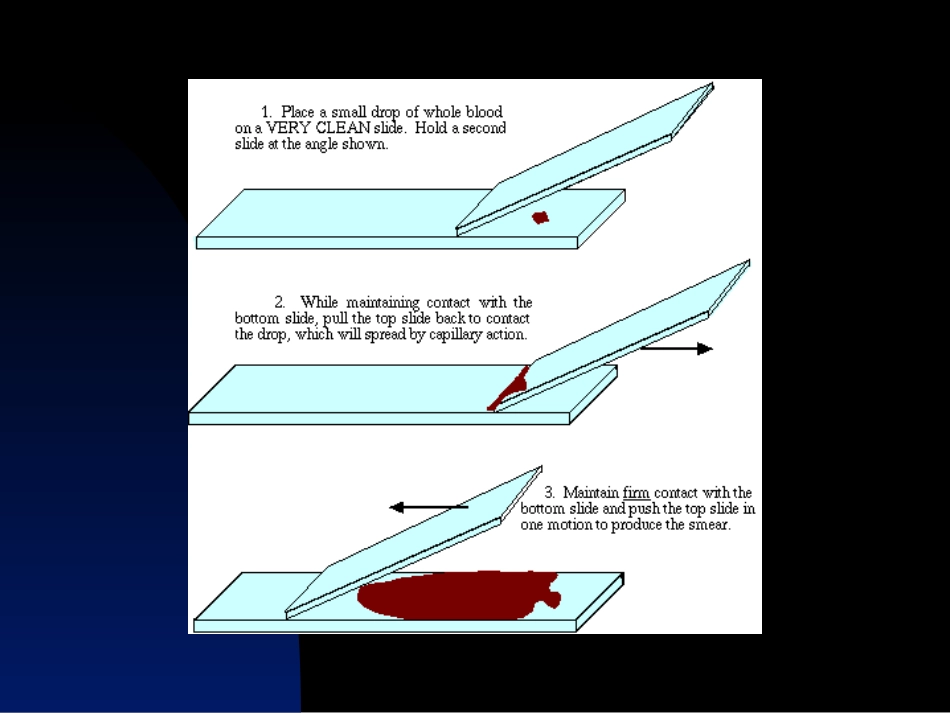 1. Place a small drop of whole blood on a VERY CLEAN slide. Hold a second slide at the angle shown.

2. While maintaining contact with the bottom slide, pull the top slide back to contact the drop, which will spread by capillary action.

3. Maintain firm contact with the bottom slide and push the top slide in one motion to produce the smear.