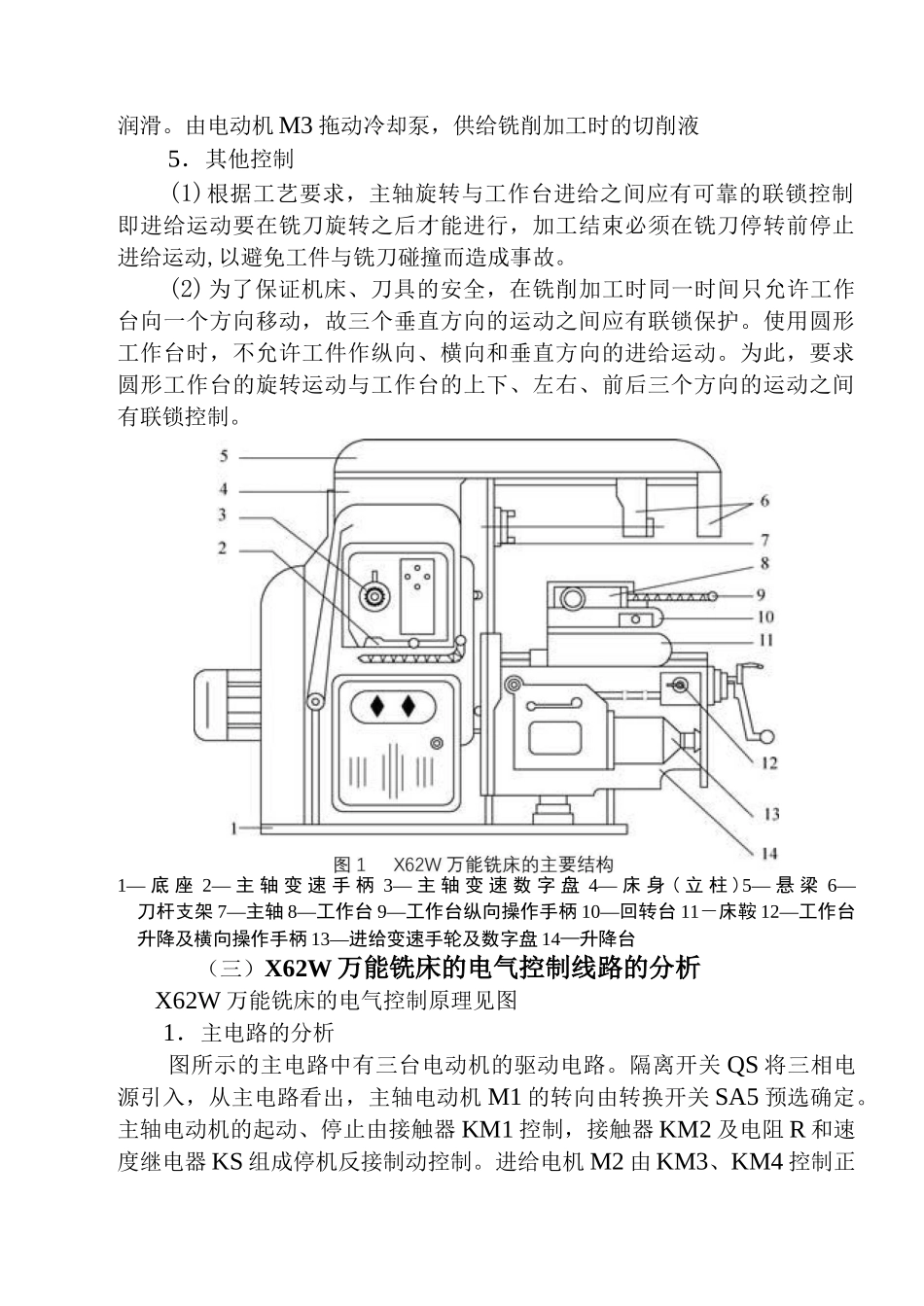 润滑。由电动机 M3 拖动冷却泵，供给铣削加工时的切削液

5．其他控制

(1) 根据工艺要求，主轴旋转与工作台进给之间应有可靠的联锁控制即进给运动要在铣刀旋转之后才能进行，加工结束必须在铣刀停转前停止进给运动, 以避免工件与铣刀碰撞而造成事故。

(2) 为了保证机床、刀具的安全，在铣削加工时同一时间只允许工作台向一个方向移动，故三个垂直方向的运动之间应有联锁保护。使用圆形工作台时，不允许工件作纵向、横向和垂直方向的进给运动。为此，要求圆形工作台的旋转运动与工作台的上下、左右、前后三个方向的运动之间有联锁控制。

5
4
3
2
1
6
7
8
9
10
11
12
13
14

图 1　X62W 万能铣床的主要结构

1—底座 2—主轴变速手柄 3—主轴变速数字盘 4—床身（立柱）5—悬梁 6—刀杆支架 7—主轴 8—工作台 9—工作台纵向操作手柄 10—回转台 11－床鞍 12—工作台升降及横向操作手柄 13—进给变速手轮及数字盘 14—升降台

（三）X62W 万能铣床的电气控制线路的分析

X62W 万能铣床的电气控制原理见图

1．主电路的分析

图所示的主电路中有三台电动机的驱动电路。隔离开关 QS 将三相电源引入，从主电路看出，主轴电动机 M1 的转向由转换开关 SA5 预选确定。主轴电动机的起动、停止由接触器 KM1 控制，接触器 KM2 及电阻 R 和速度继电器 KS 组成停机反接制动控制。进给电机 M2 由 KM3、KM4 控制正