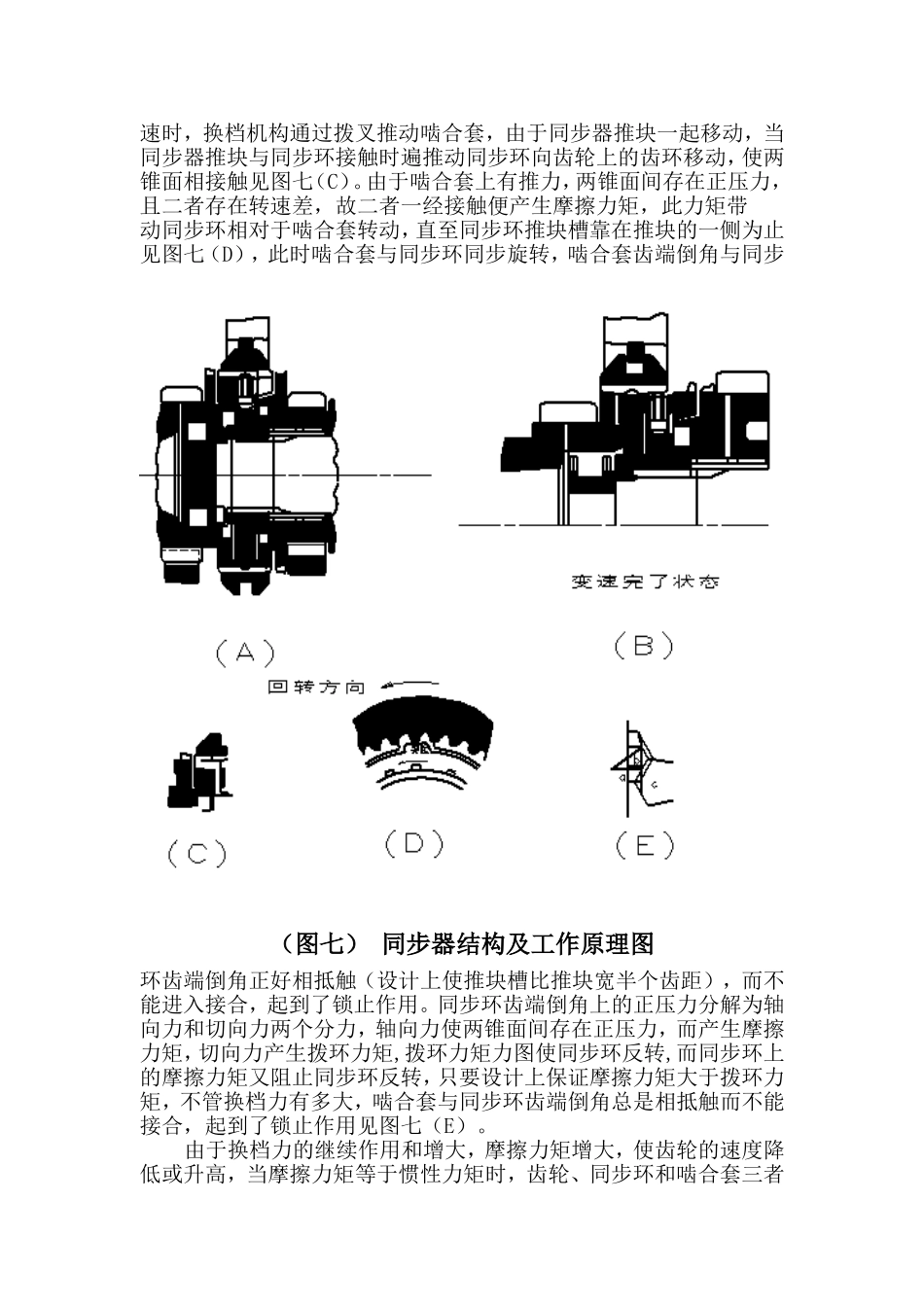 速时，换档机构通过拨叉推动啮合套，由于同步器推块一起移动，当同步器推块与同步环接触时遍推动同步环向齿轮上的齿环移动，使两锥面相接触见图七（C）。由于啮合套上有推力，两锥面间存在正压力，且二者存在转速差，故二者一经接触便产生摩擦力矩，此力矩带动同步环相对于啮合套转动，直至同步环推块槽靠在推块的一侧为止见图七（D），此时啮合套与同步环同步旋转，啮合套齿端倒角与同步

变速完了状态

（A）

（B）

回转方向

（C）

（D）

（E）

（图七） 同步器结构及工作原理图

环齿端倒角正好相抵触（设计上使推块槽比推块宽半个齿距），而不能进入接合，起到了锁止作用。同步环齿端倒角上的正压力分解为轴向力和切向力两个分力，轴向力使两锥面间存在正压力，而产生摩擦力矩，切向力产生拨环力矩，拨环力矩力图使同步环反转，而同步环上的摩擦力矩又阻止同步环反转，只要设计上保证摩擦力矩大于拨环力矩，不管换档力有多大，啮合套与同步环齿端倒角总是相抵触而不能接合，起到了锁止作用见图七（E）。

由于换档力的继续作用和增大，摩擦力矩增大，使齿轮的速度降低或升高，当摩擦力矩等于惯性力矩时，齿轮、同步环和啮合套三者