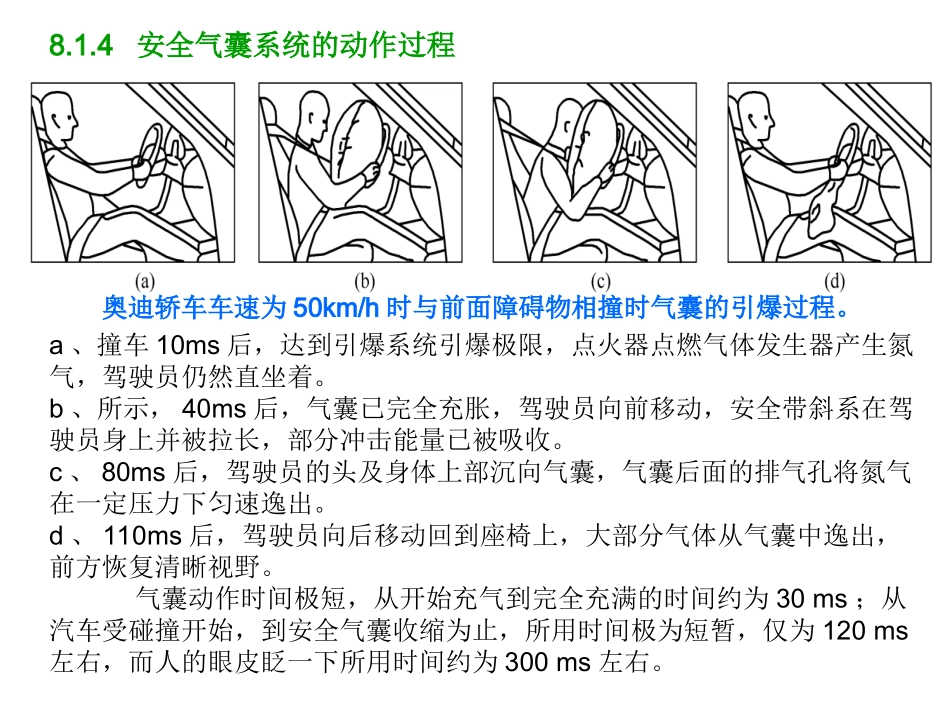 8.1.4 安全气囊系统的动作过程

(a)

(b)

(c)

(d)

奥迪轿车车速为 50km/h 时与前面障碍物相撞时气囊的引爆过程。

a 、撞车 10ms 后，达到引爆系统引爆极限，点火器点燃气体发生器产生氮气，驾驶员仍然直坐着。

b 、所示， 40ms 后，气囊已完全充胀，驾驶员向前移动，安全带斜系在驾驶员身上并被拉长，部分冲击能量已被吸收。

c 、 80ms 后，驾驶员的头及身体上部沉向气囊，气囊后面的排气孔将氮气在一定压力下匀速逸出。

d 、 110ms 后，驾驶员向后移动回到座椅上，大部分气体从气囊中逸出，前方恢复清晰视野。

气囊动作时间极短，从开始充气到完全充满的时间约为 30 ms ；从汽车受碰撞开始，到安全气囊收缩为止，所用时间极为短暂，仅为 120 ms 左右，而人的眼皮眨一下所用时间约为 300 ms 左右。