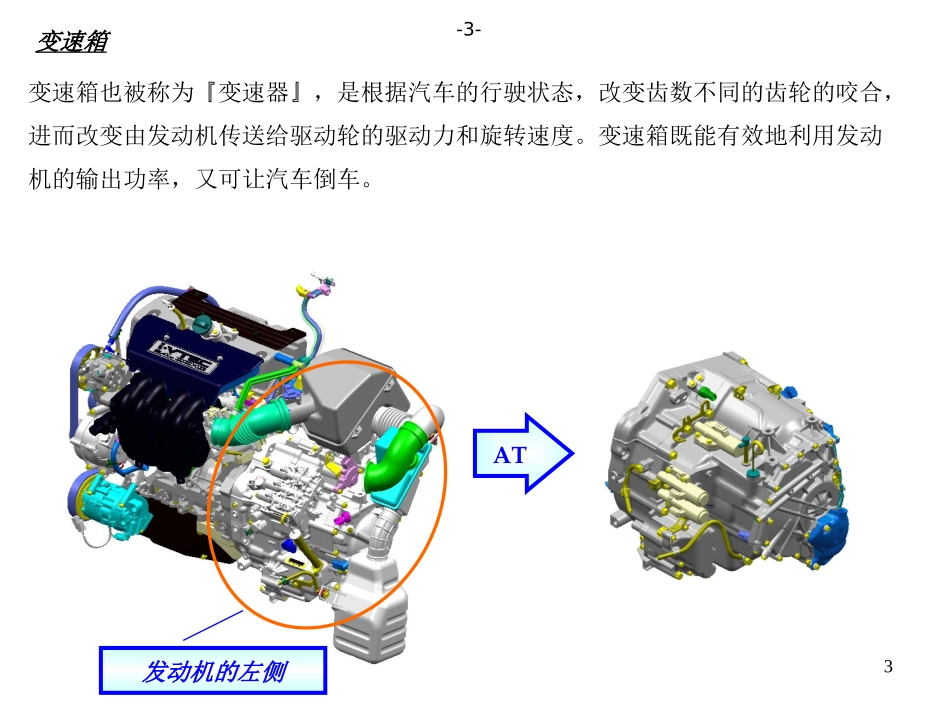 -3-

变速箱

变速箱也被称为『变速器』，是根据汽车的行驶状态，改变齿数不同的齿轮的咬合，进而改变由发动机传送给驱动轮的驱动力和旋转速度。变速箱既能有效地利用发动机的输出功率，又可让汽车倒车。

AT

发动机的左侧

3