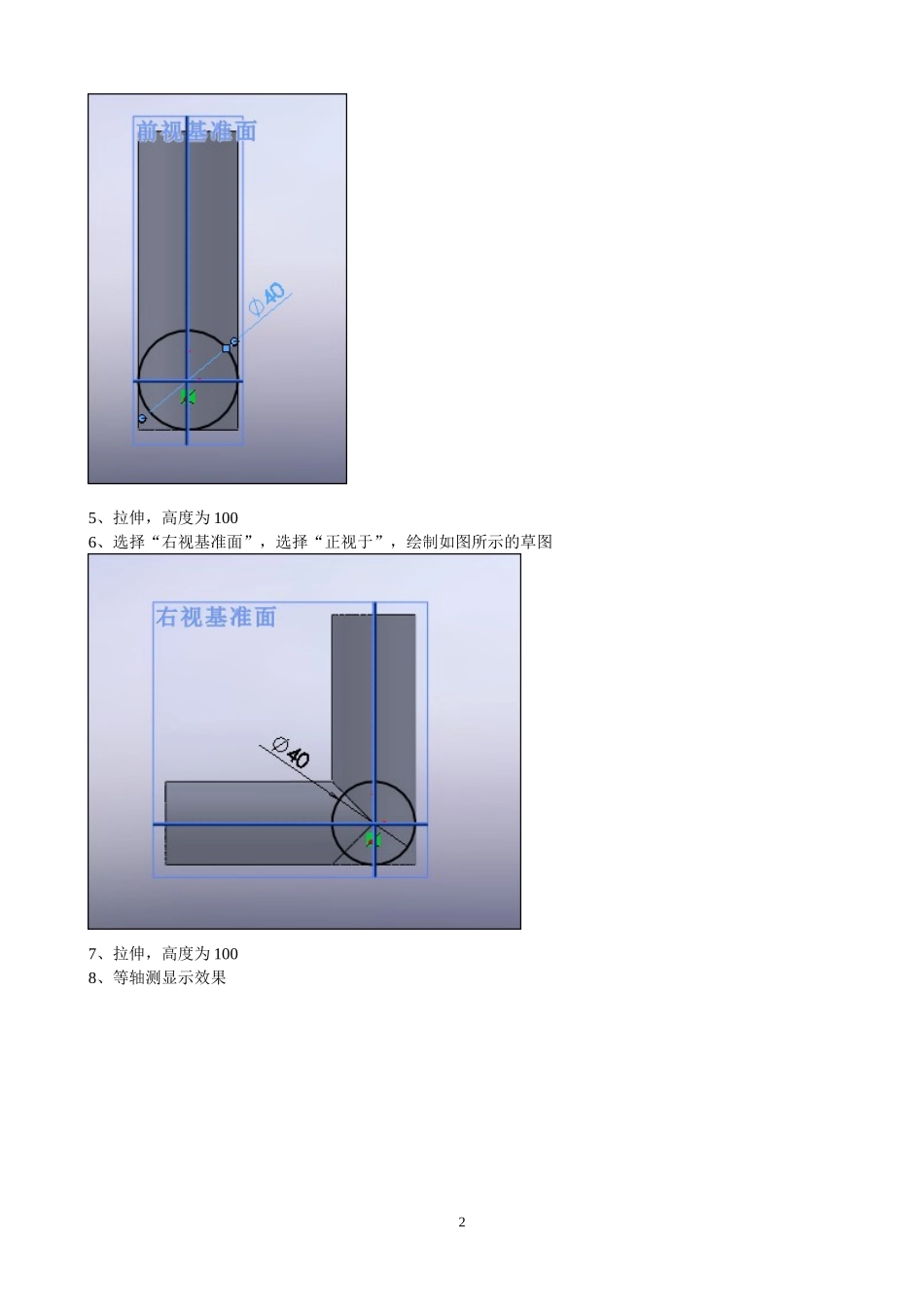 前视基准面

$\varnothing 40$

5、拉伸，高度为 100

6、选择“右视基准面”，选择“正视于”，绘制如图所示的草图

右视基准面

$\varnothing 40$

7、拉伸，高度为 100

8、等轴测显示效果

2