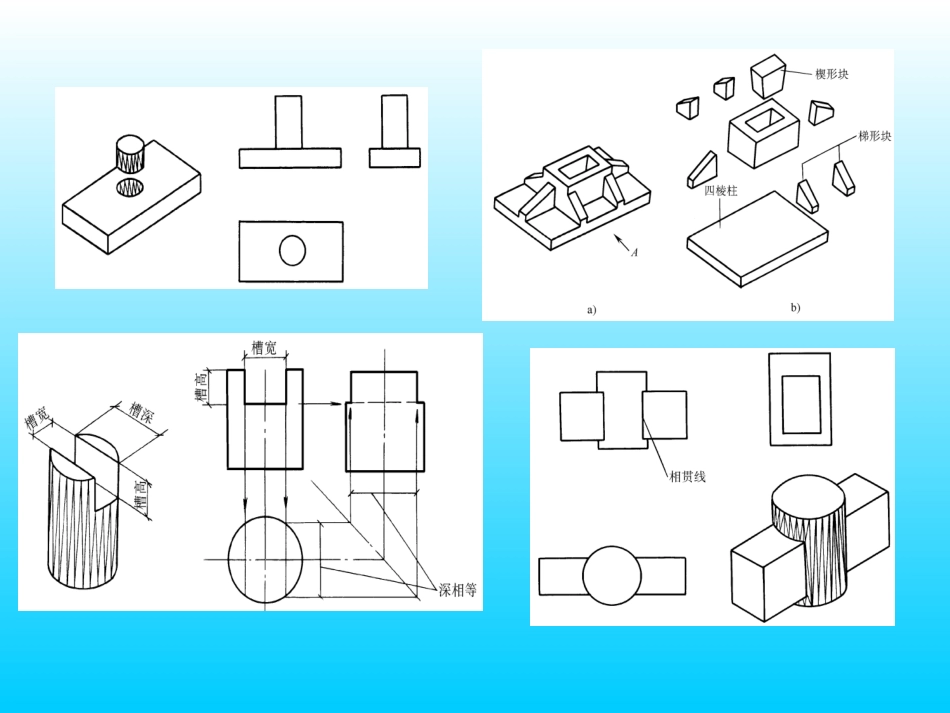 楔形块

梯形块

四棱柱

A

a)

b)

槽宽

槽高

槽宽

槽深

槽高

深相等

相贯线