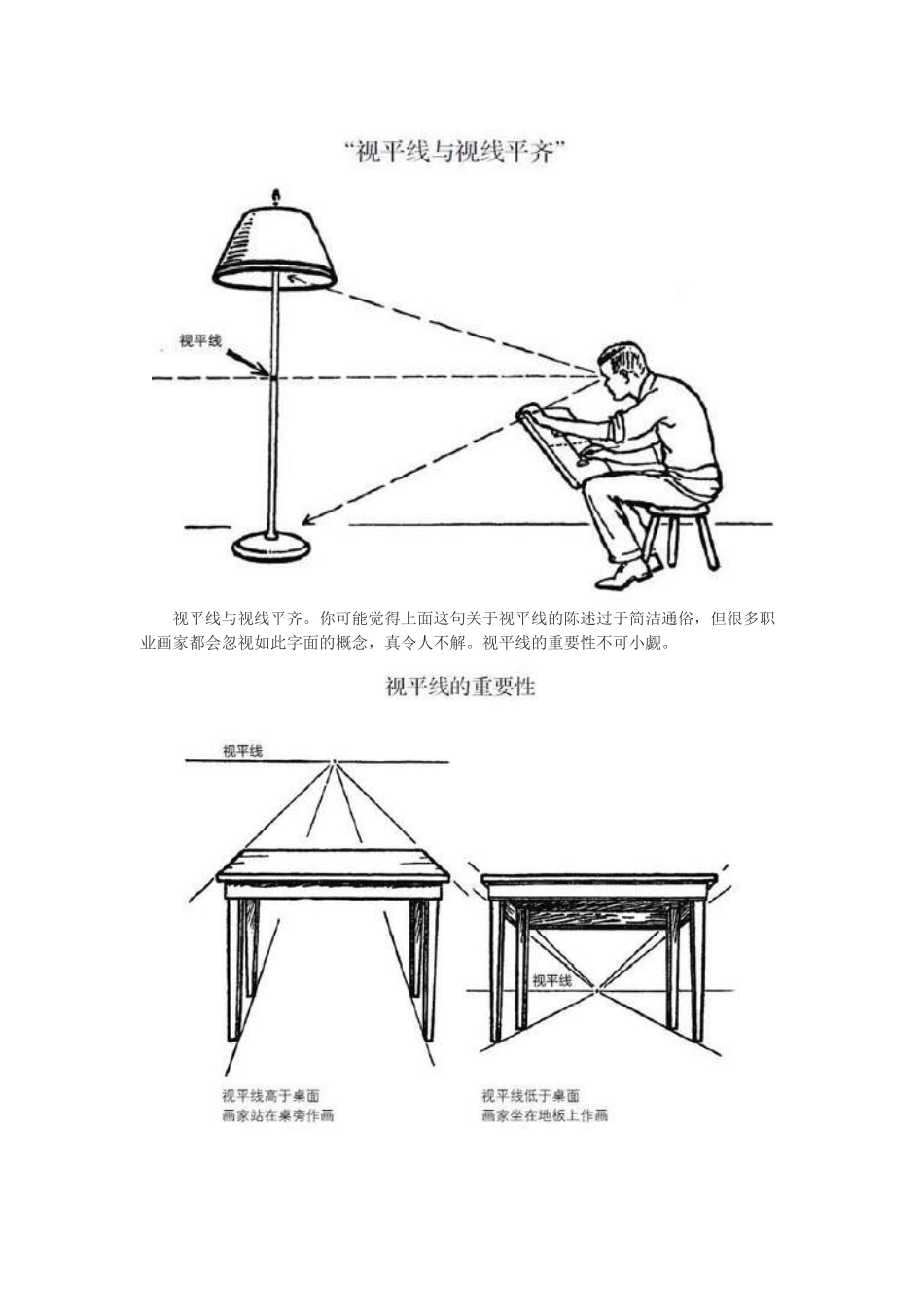 “视平线与视线平齐”

视平线

视平线与视线平齐。你可能觉得上面这句关于视平线的陈述过于简洁通俗，但很多职业画家都会忽视如此字面的概念，真令人不解。视平线的重要性不可小觑。

视平线的重要性

视平线

视平线

视平线高于桌面
画家站在桌旁作画

视平线低于桌面
画家坐在地板上作画