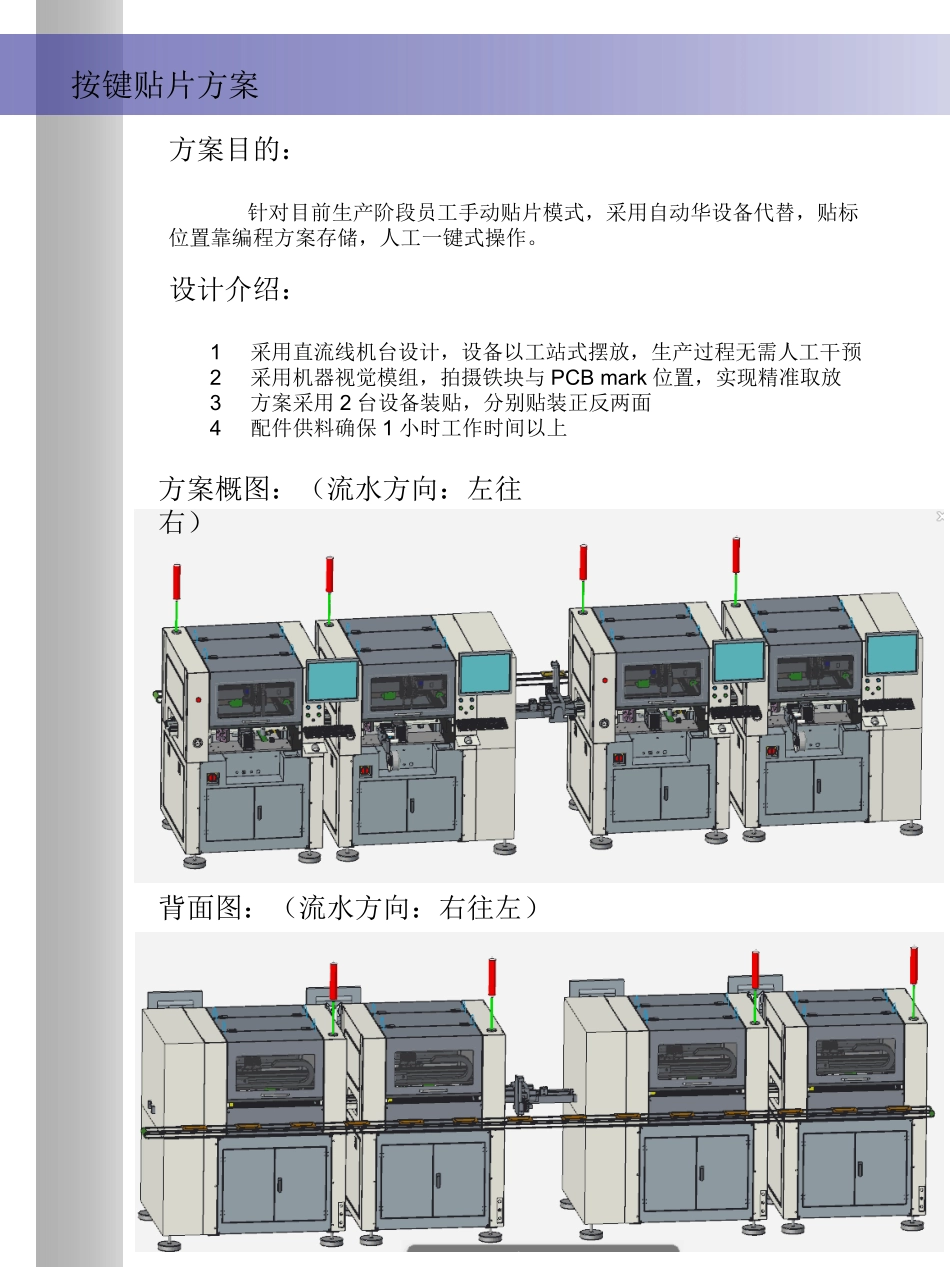 按键贴片方案

方案目的：

针对目前生产阶段员工手动贴片模式，采用自动华设备代替，贴标位置靠编程方案存储，人工一键式操作。

设计介绍：

1 采用直流线机台设计，设备以工站式摆放，生产过程无需人工干预
2 采用机器视觉模组，拍摄铁块与 PCB mark 位置，实现精准取放
3 方案采用 2 台设备装贴，分别贴装正反两面
4 配件供料确保 1 小时工作时间以上

方案概图：（流水方向：左往右）

背面图：（流水方向：右往左）