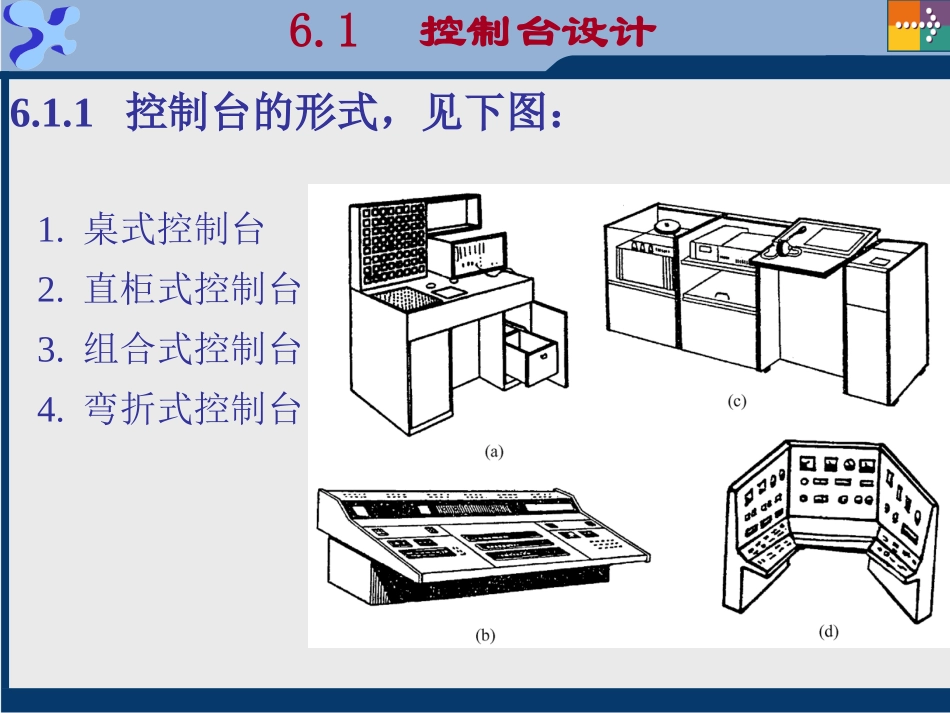 6.1　控制台设计

6.1.1　控制台的形式，见下图：

1. 桌式控制台
2. 直柜式控制台
3. 组合式控制台
4. 弯折式控制台

(a)

(c)

(b)

(d)