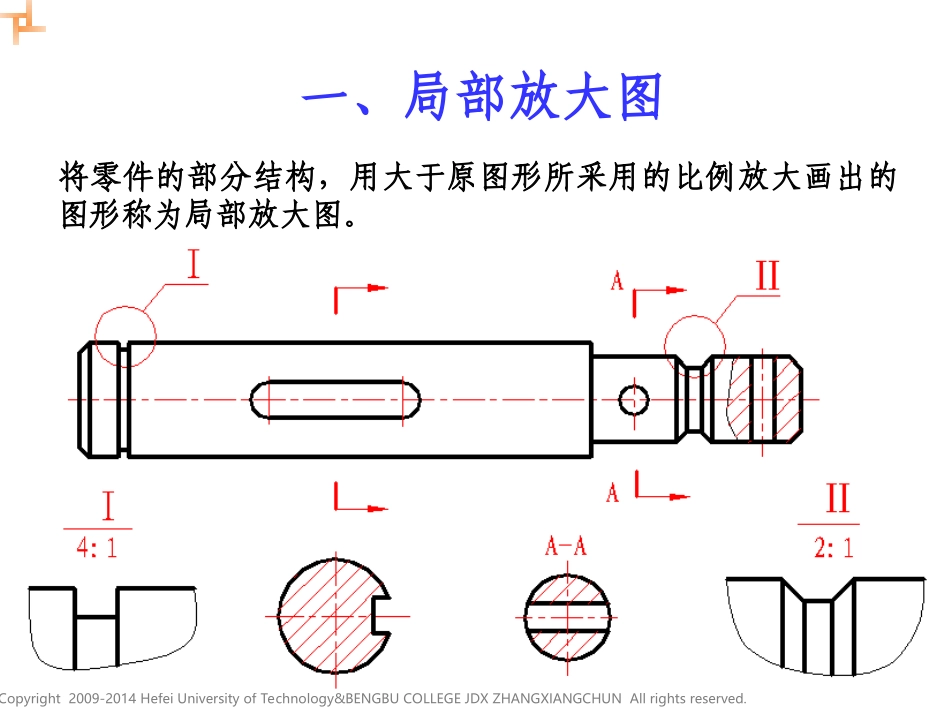 一、局部放大图

将零件的部分结构，用大于原图形所采用的比例放大画出的图形称为局部放大图。

I

A

II

A

I
4:1

A-A

II
2:1

Copyright 2009-2014 Hefei University of Technology&BENGBU COLLEGE JDX ZHANGXIANGCHUN All rights reserved.