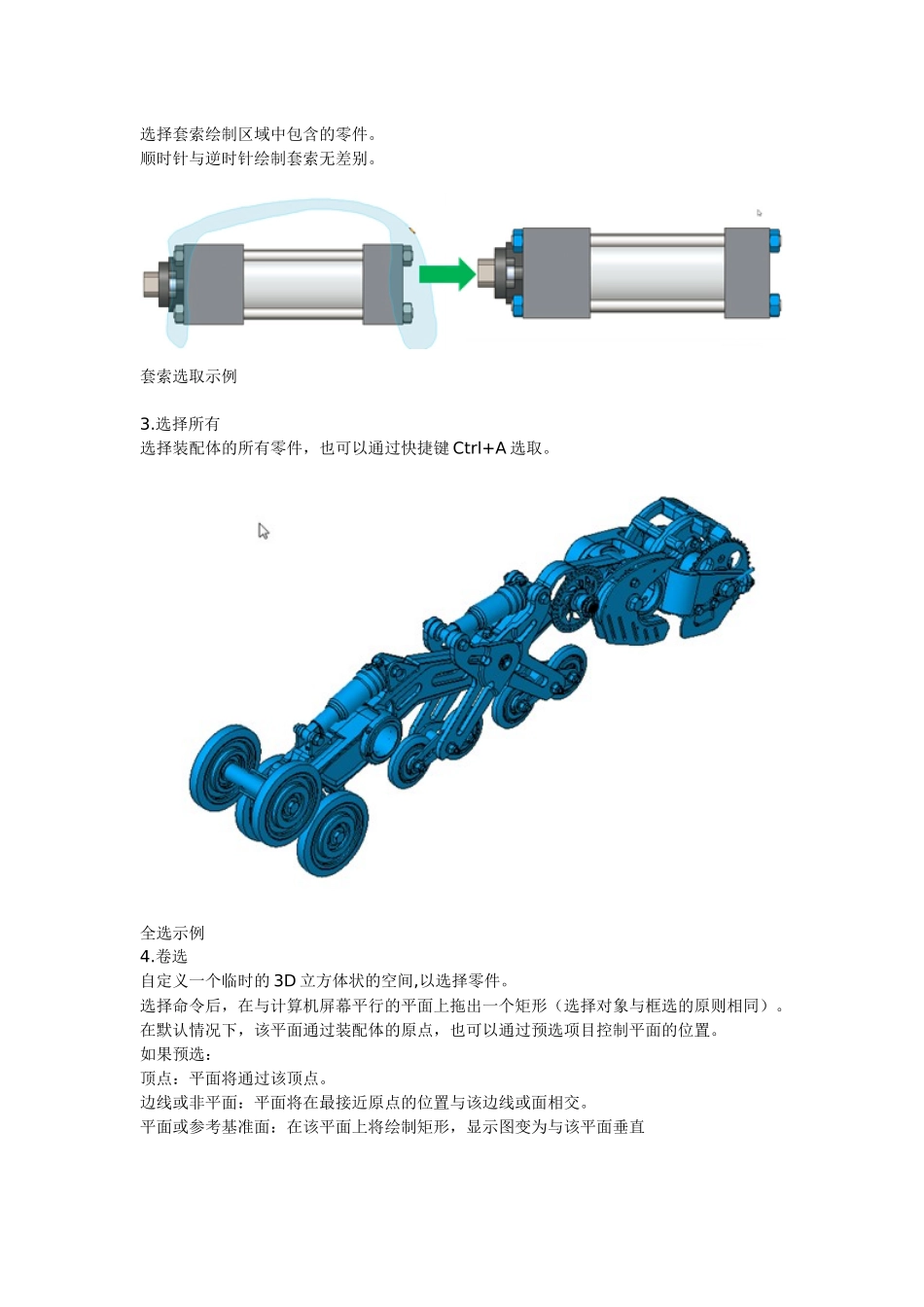 选择套索绘制区域中包含的零件。
顺时针与逆时针绘制套索无差别。

套索选取示例

3.选择所有
选择装配体的所有零件，也可以通过快捷键 Ctrl+A 选取。

全选示例
4.卷选
自定义一个临时的 3D 立方体状的空间,以选择零件。
选择命令后，在与计算机屏幕平行的平面上拖出一个矩形（选择对象与框选的原则相同）。
在默认情况下，该平面通过装配体的原点，也可以通过预选项目控制平面的位置。
如果预选：
顶点：平面将通过该顶点。
边线或非平面：平面将在最接近原点的位置与该边线或面相交。
平面或参考基准面：在该平面上将绘制矩形，显示图变为与该平面垂直