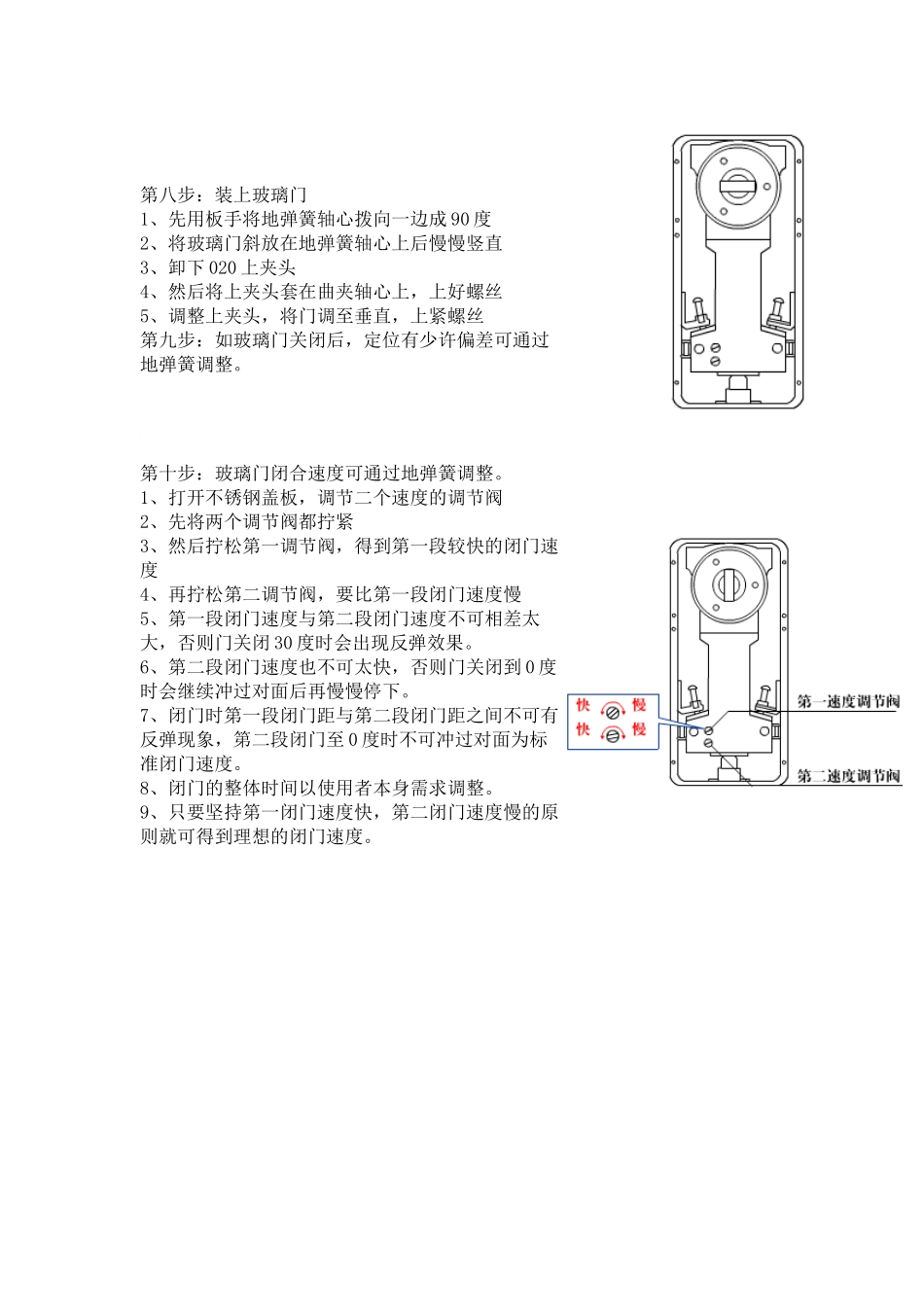 第八步：装上玻璃门
1、先用板手将地弹簧轴心拨向一边成 90 度
2、将玻璃门斜放在地弹簧轴心上后慢慢竖直
3、卸下 020 上夹头
4、然后将上夹头套在曲夹轴心上，上好螺丝
5、调整上夹头，将门调至垂直，上紧螺丝
第九步：如玻璃门关闭后，定位有少许偏差可通过地弹簧调整。

第十步：玻璃门闭合速度可通过地弹簧调整。
1、打开不锈钢盖板，调节二个速度的调节阀
2、先将两个调节阀都拧紧
3、然后拧松第一调节阀，得到第一段较快的闭门速度
4、再拧松第二调节阀，要比第一段闭门速度慢
5、第一段闭门速度与第二段闭门速度不可相差太大，否则门关闭 30 度时会出现反弹效果。
6、第二段闭门速度也不可太快，否则门关闭到 0 度时会继续冲过对面后再慢慢停下。
7、闭门时第一段闭门距与第二段闭门距之间不可有反弹现象，第二段闭门至 0 度时不可冲过对面为标准闭门速度。
8、闭门的整体时间以使用者本身需求调整。
9、只要坚持第一闭门速度快，第二闭门速度慢的原则就可得到理想的闭门速度。

快 慢
快 慢
第一速度调节阀
第二速度调节阀