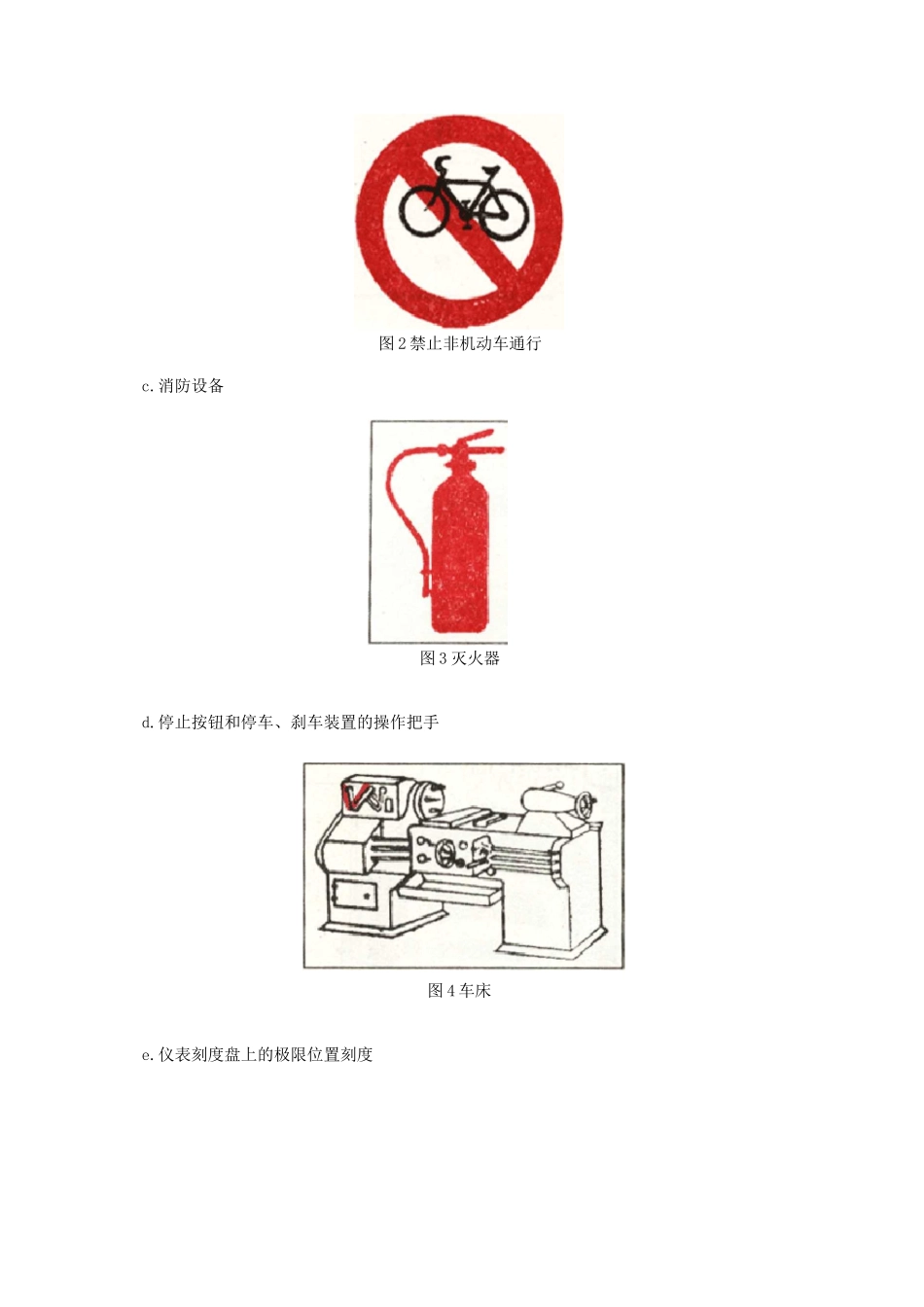 图 2 禁止非机动车通行

c. 消防设备

图 3 灭火器

d. 停止按钮和停车、刹车装置的操作把手

图 4 车床

e. 仪表刻度盘上的极限位置刻度