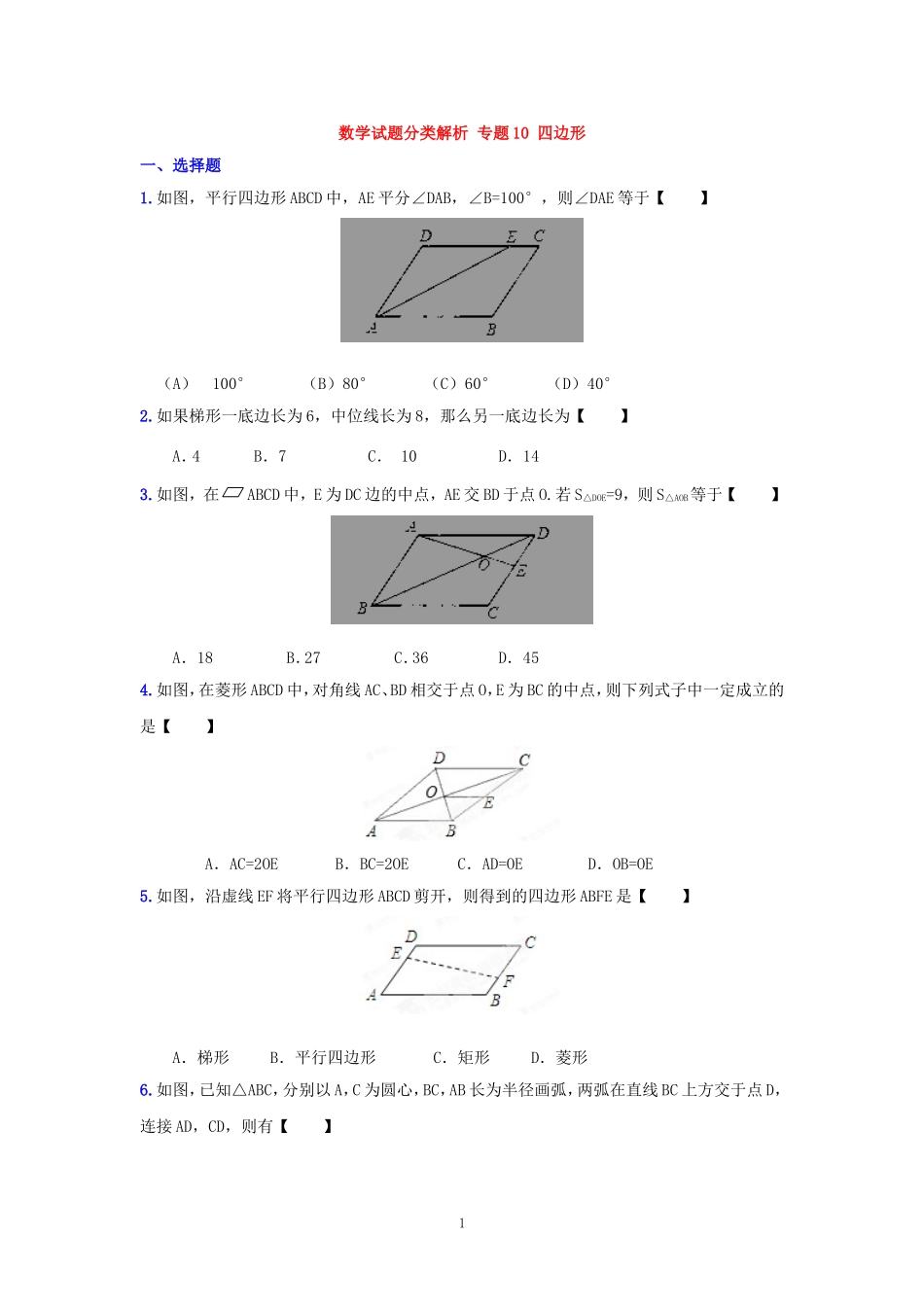 数学试题分类解析 专题10 四边形

一、选择题

1. 如图，平行四边形ABCD中，AE平分∠DAB，∠B=100°，则∠DAE等于【　　】

D　E　C

A　B

（A）　100°　　（B）80°　　（C）60°　　（D）40°

2. 如果梯形一底边长为6，中位线长为8，那么另一底边长为【　　】

A. 4　　B. 7　　C. 10　　D. 14

3. 如图，在▱ABCD中，E为DC边的中点，AE交BD于点O. 若$S_{\triangle DOE}=9$，则$S_{\triangle AOB}$等于【　　】

A　D

O　E

B　C

A. 18　　B. 27　　C. 36　　D. 45

4. 如图，在菱形ABCD中，对角线AC、BD相交于点O，E为BC的中点，则下列式子中一定成立的是【　　】

D　C

O　E

A　B

A. AC=2OE　　B. BC=2OE　　C. AD=OE　　D. OB=OE

5. 如图，沿虚线EF将平行四边形ABCD剪开，则得到的四边形ABFE是【　　】

D　C

E

F

A　B

A. 梯形　　B. 平行四边形　　C. 矩形　　D. 菱形

6. 如图，已知△ABC，分别以A，C为圆心，BC，AB长为半径画弧，两弧在直线BC上方交于点D，连接AD，CD，则有【　　】

1