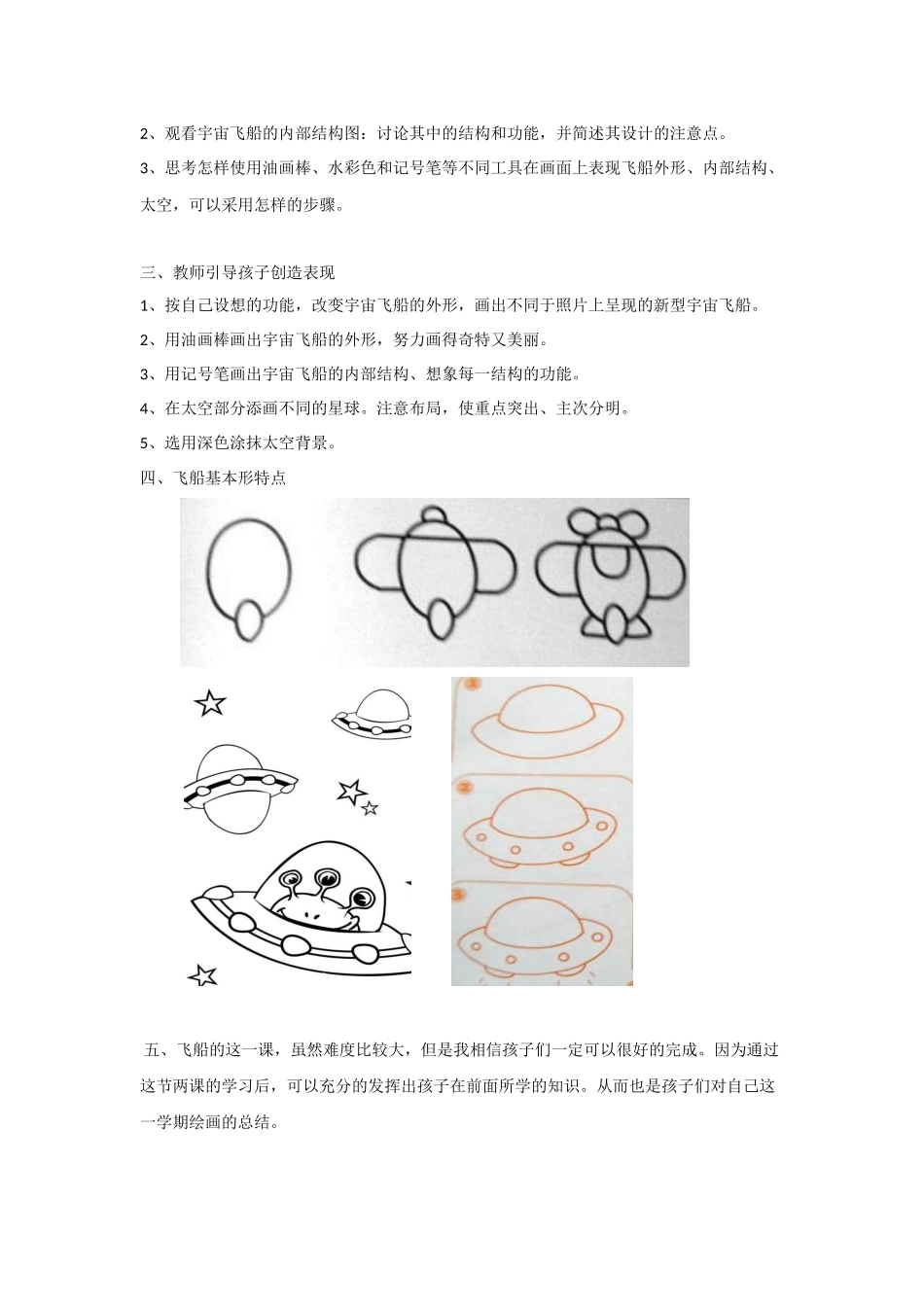 2、观看宇宙飞船的内部结构图：讨论其中的结构和功能，并简述其设计的注意点。

3、思考怎样使用油画棒、水彩色和记号笔等不同工具在画面上表现飞船外形、内部结构、太空，可以采用怎样的步骤。

三、教师引导孩子创造表现

1、按自己设想的功能，改变宇宙飞船的外形，画出不同于照片上呈现的新型宇宙飞船。

2、用油画棒画出宇宙飞船的外形，努力画得奇特又美丽。

3、用记号笔画出宇宙飞船的内部结构、想象每一结构的功能。

4、在太空部分添画不同的星球。注意布局，使重点突出、主次分明。

5、选用深色涂抹太空背景。

四、飞船基本形特点

五、飞船的这一课，虽然难度比较大，但是我相信孩子们一定可以很好的完成。因为通过这节两课的学习后，可以充分的发挥出孩子在前面所学的知识。从而也是孩子们对自己这一学期绘画的总结。