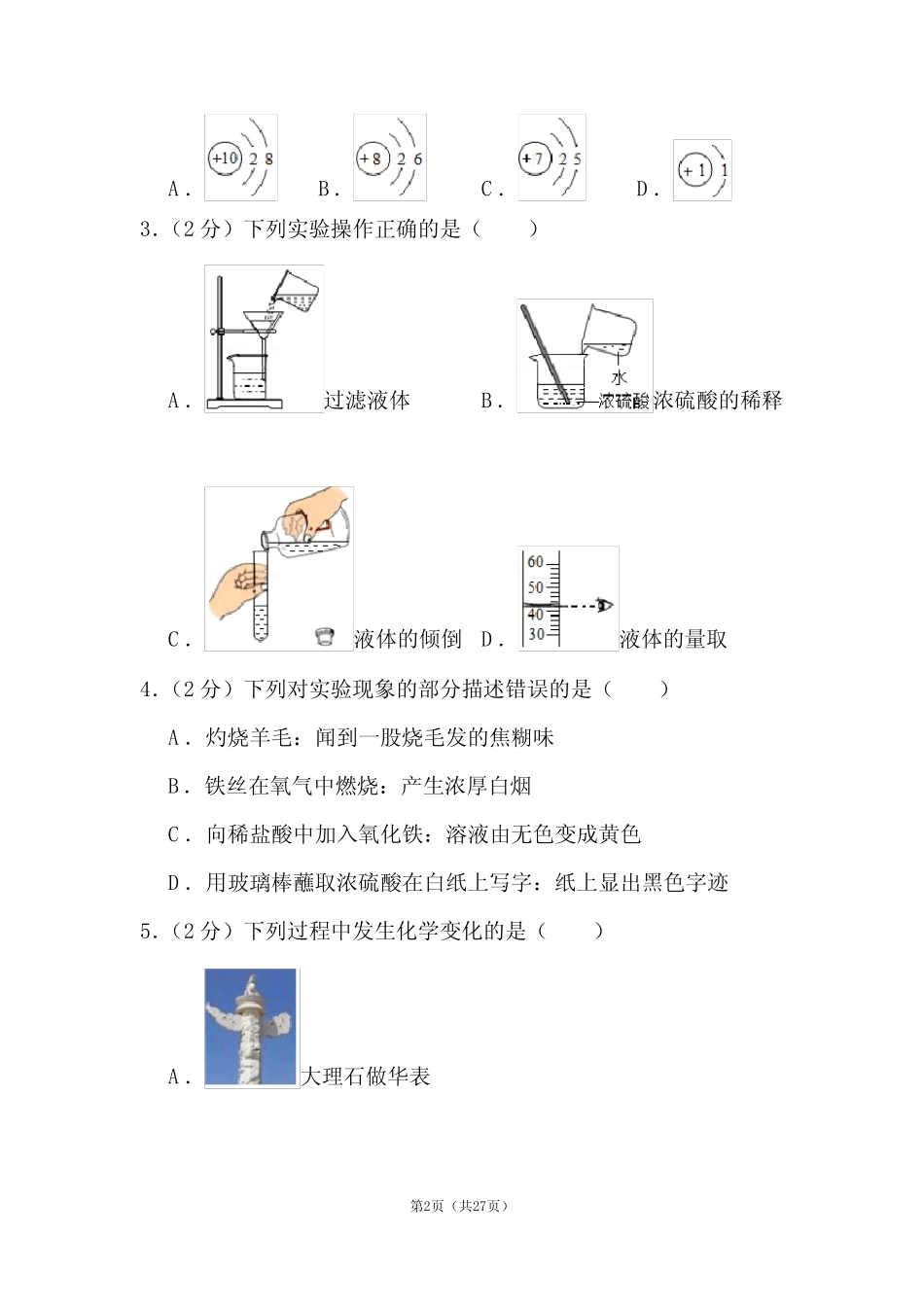 A． +10 2 8 B． +8 2 6 C． +7 2 5 D． +1 1

3．（2 分）下列实验操作正确的是（　　）

A． 过滤液体 B． 水 浓硫酸 浓硫酸的稀释

C． 液体的倾倒 D． 60 50 40 30 液体的量取

4．（2 分）下列对实验现象的部分描述错误的是（　　）

A．灼烧羊毛：闻到一股烧毛发的焦糊味

B．铁丝在氧气中燃烧：产生浓厚白烟

C．向稀盐酸中加入氧化铁：溶液由无色变成黄色

D．用玻璃棒蘸取浓硫酸在白纸上写字：纸上显出黑色字迹

5．（2 分）下列过程中发生化学变化的是（　　）

A． 大理石做华表

第2页（共27页）