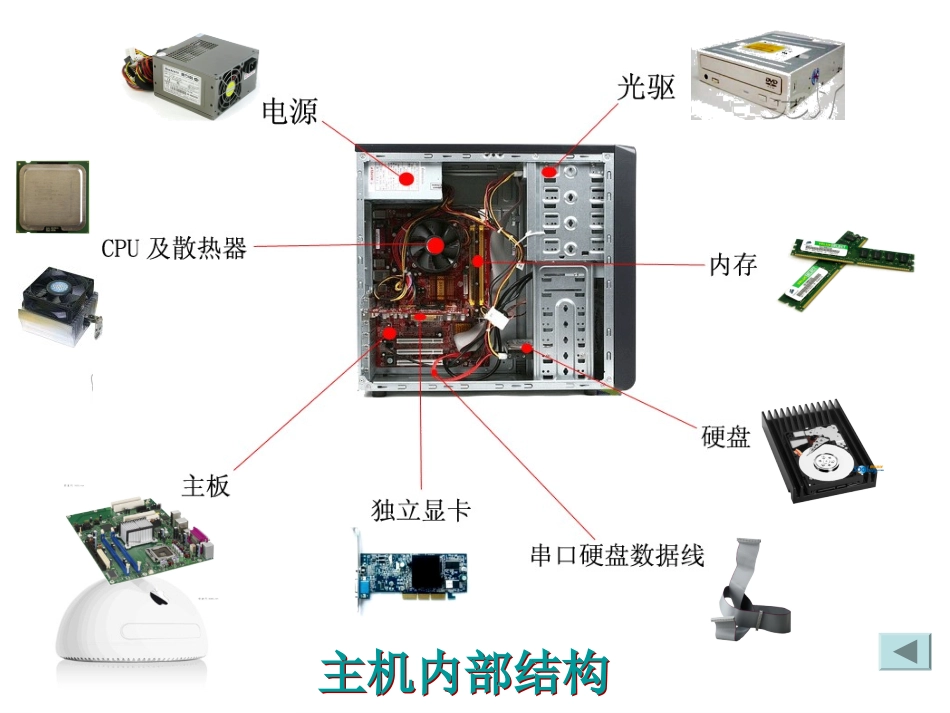 电源

光驱

CPU 及散热器

内存

硬盘

主板

独立显卡

串口硬盘数据线

主机内部结构