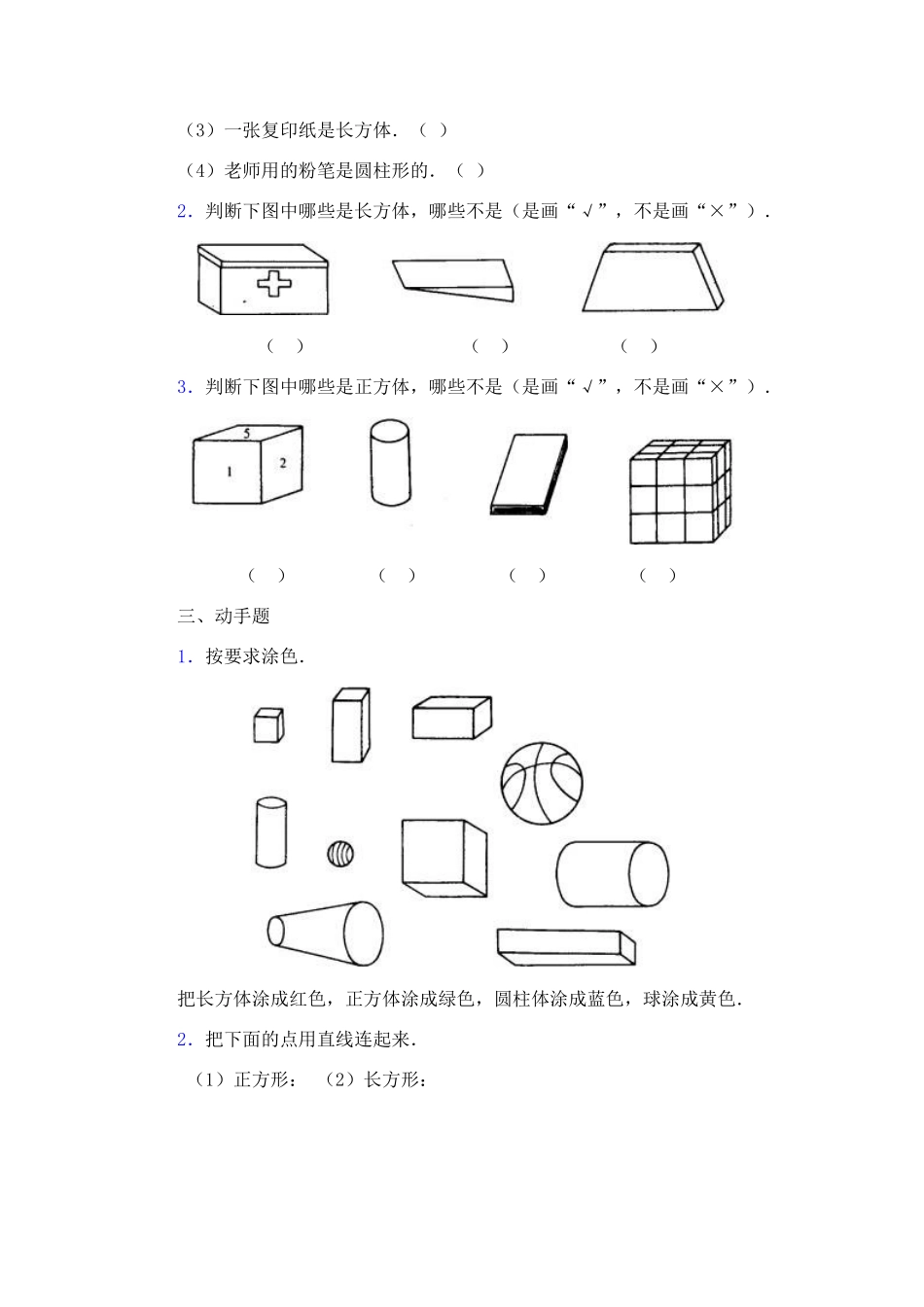 （3）一张复印纸是长方体．（ ）

（4）老师用的粉笔是圆柱形的．（ ）

2．判断下图中哪些是长方体，哪些不是（是画“√”，不是画“×”）．

（ ） （ ） （ ）

3．判断下图中哪些是正方体，哪些不是（是画“√”，不是画“×”）．

5

1 2

（ ） （ ） （ ） （ ）

三、动手题

1．按要求涂色．

把长方体涂成红色，正方体涂成绿色，圆柱体涂成蓝色，球涂成黄色．

2．把下面的点用直线连起来．

（1）正方形： （2）长方形：