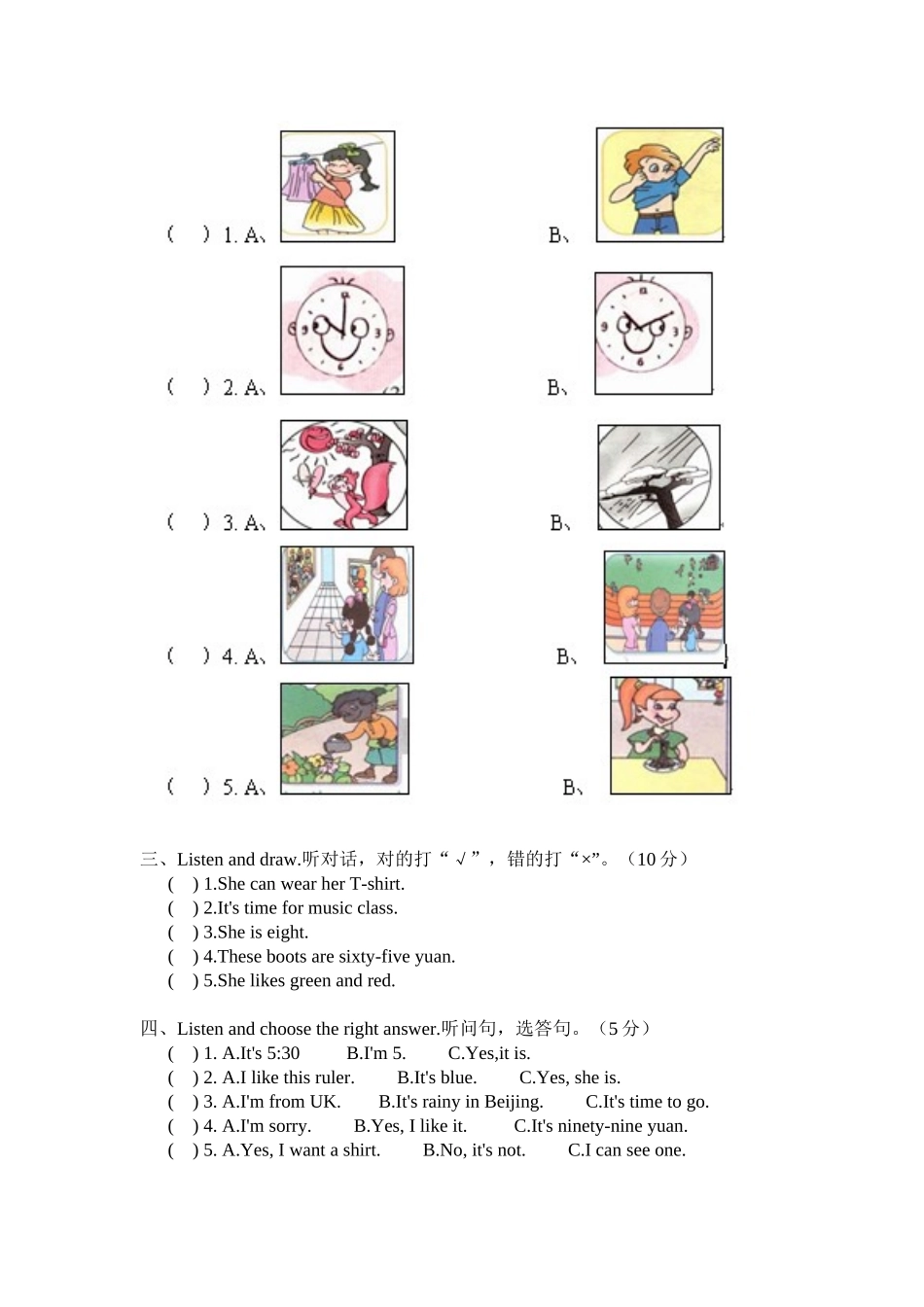 (　) 1. A、　　　　B、

(　) 2. A、　　　　B、

(　) 3. A、　　　　B、

(　) 4. A、　　　　B、

(　) 5. A、　　　　B、

三、Listen and draw.听对话，对的打“√”，错的打“×”。（10 分）
( ) 1.She can wear her T-shirt.
( ) 2.It's time for music class.
( ) 3.She is eight.
( ) 4.These boots are sixty-five yuan.
( ) 5.She likes green and red.

四、Listen and choose the right answer.听问句，选答句。（5 分）
( ) 1. A.It's 5:30　B.I'm 5.　C.Yes,it is.
( ) 2. A.I like this ruler.　B.It's blue.　C.Yes, she is.
( ) 3. A.I'm from UK.　B.It's rainy in Beijing.　C.It's time to go.
( ) 4. A.I'm sorry.　B.Yes, I like it.　C.It's ninety-nine yuan.
( ) 5. A.Yes, I want a shirt.　B.No, it's not.　C.I can see one.