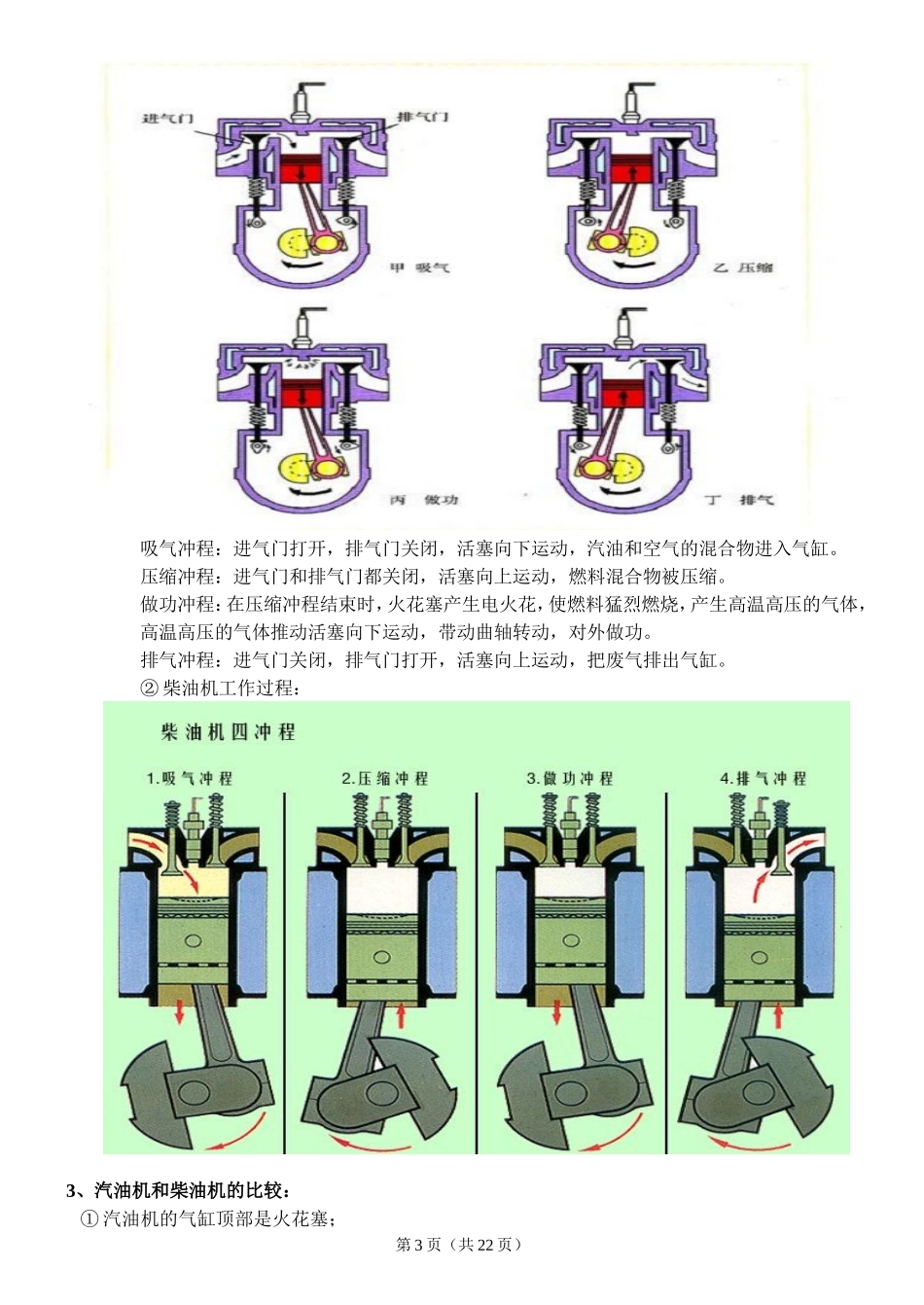 进气门

排气门

甲 吸气

乙 压缩

丙 做功

丁 排气

吸气冲程：进气门打开，排气门关闭，活塞向下运动，汽油和空气的混合物进入气缸。

压缩冲程：进气门和排气门都关闭，活塞向上运动，燃料混合物被压缩。

做功冲程：在压缩冲程结束时，火花塞产生电火花，使燃料猛烈燃烧，产生高温高压的气体，高温高压的气体推动活塞向下运动，带动曲轴转动，对外做功。

排气冲程：进气门关闭，排气门打开，活塞向上运动，把废气排出气缸。

② 柴油机工作过程：

柴油机四冲程

1.吸气冲程

2.压缩冲程

3.做功冲程

4.排气冲程

3、汽油机和柴油机的比较：

① 汽油机的气缸顶部是火花塞；

第 3 页（共 22 页）