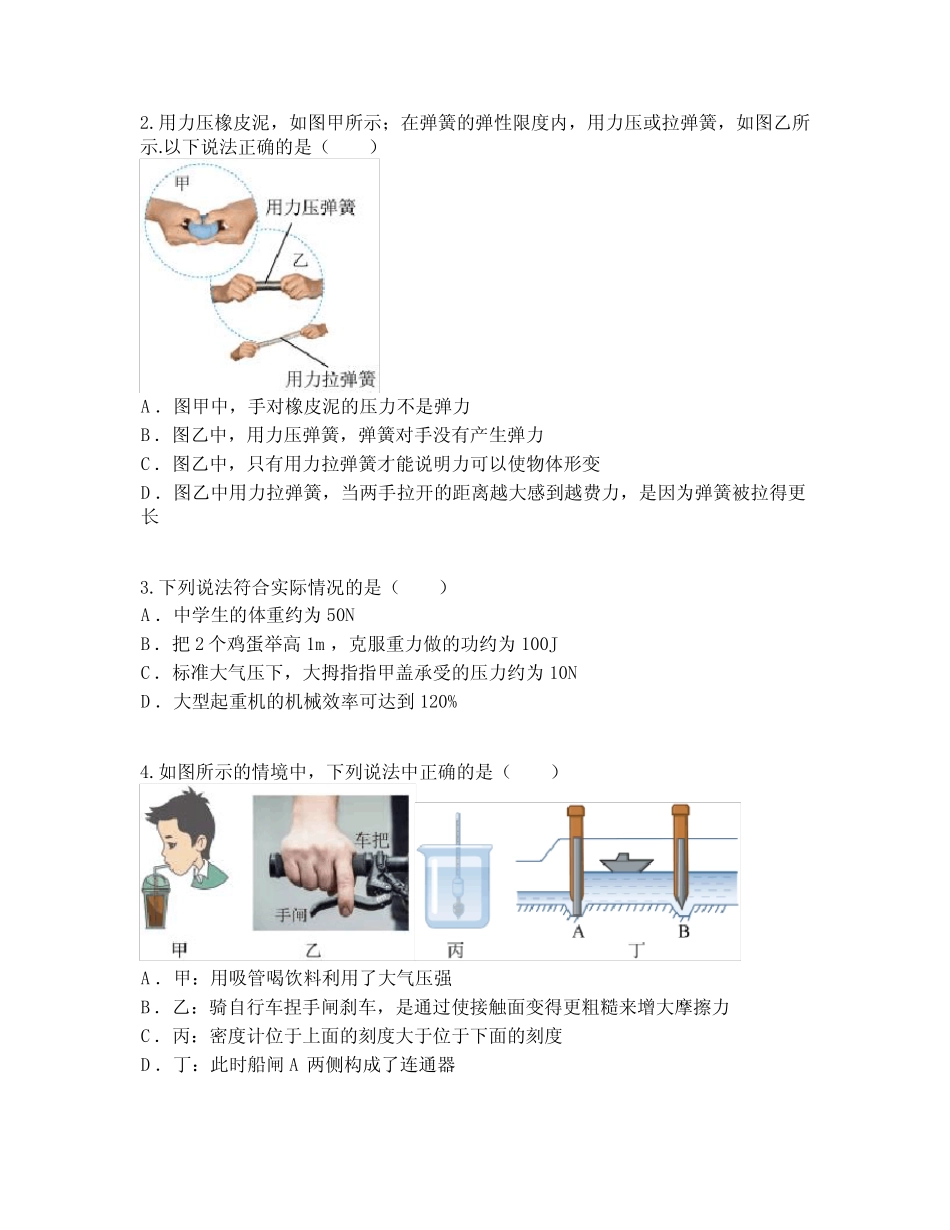 2.用力压橡皮泥，如图甲所示；在弹簧的弹性限度内，用力压或拉弹簧，如图乙所示.以下说法正确的是（　　）

甲

用力压弹簧

乙

用力拉弹簧

A．图甲中，手对橡皮泥的压力不是弹力
B．图乙中，用力压弹簧，弹簧对手没有产生弹力
C．图乙中，只有用力拉弹簧才能说明力可以使物体形变
D．图乙中用力拉弹簧，当两手拉开的距离越大感到越费力，是因为弹簧被拉得更长

3.下列说法符合实际情况的是（　　）
A．中学生的体重约为 50N
B．把 2 个鸡蛋举高 1m，克服重力做的功约为 100J
C．标准大气压下，大拇指指甲盖承受的压力约为 10N
D．大型起重机的机械效率可达到 120%

4.如图所示的情境中，下列说法中正确的是（　　）

车把

手闸

A　B

甲　乙　丙　丁

A．甲：用吸管喝饮料利用了大气压强
B．乙：骑自行车捏手闸刹车，是通过使接触面变得更粗糙来增大摩擦力
C．丙：密度计位于上面的刻度大于位于下面的刻度
D．丁：此时船闸 A 两侧构成了连通器