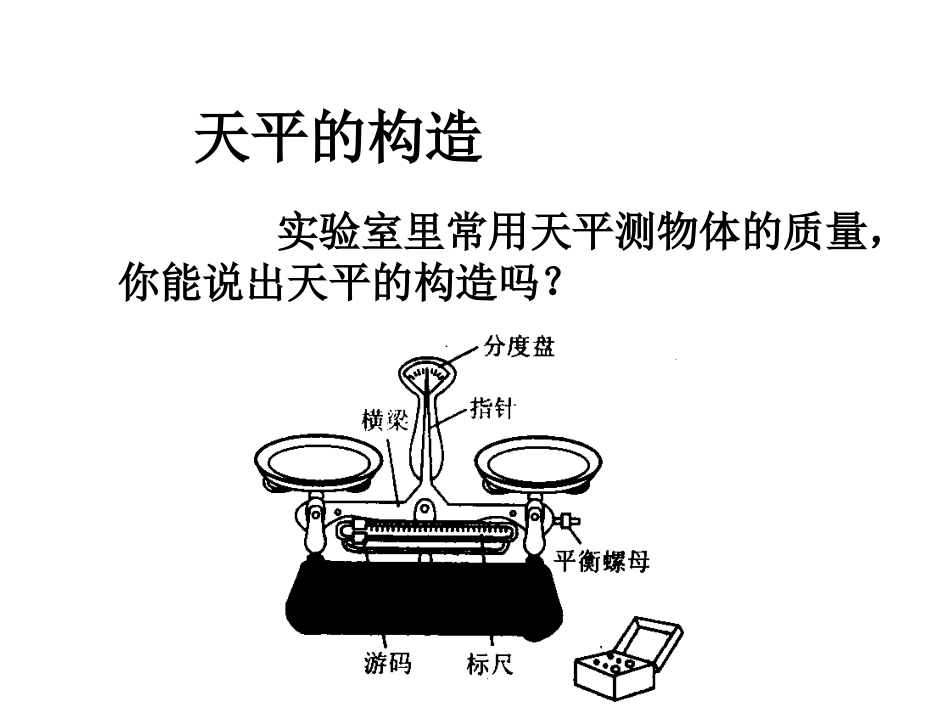 天平的构造

实验室里常用天平测物体的质量，你能说出天平的构造吗？

分度盘
指针
横梁
平衡螺母
游码
标尺