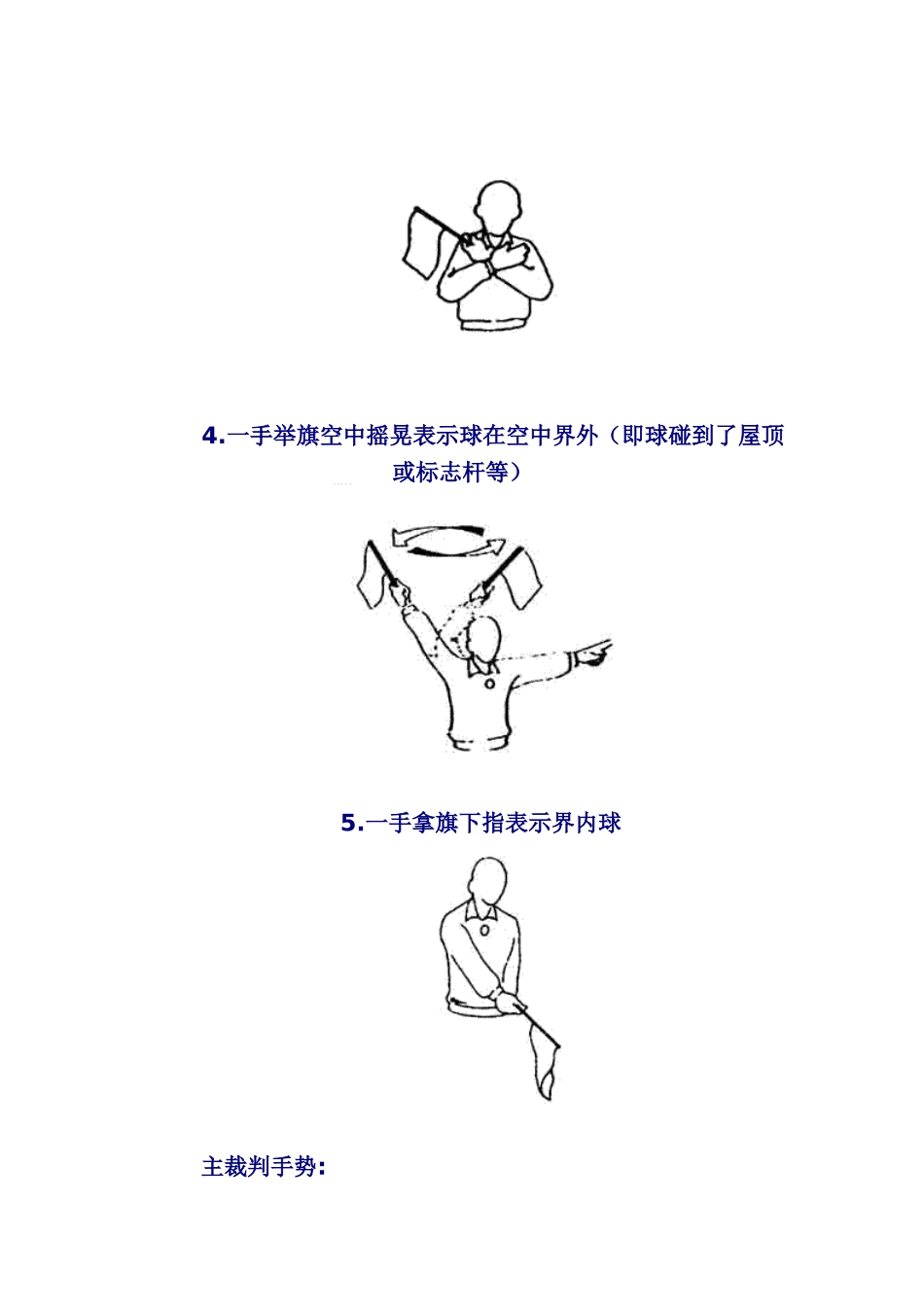 4.一手举旗空中摇晃表示球在空中界外（即球碰到了屋顶或标志杆等）

5.一手拿旗下指表示界内球

主裁判手势: