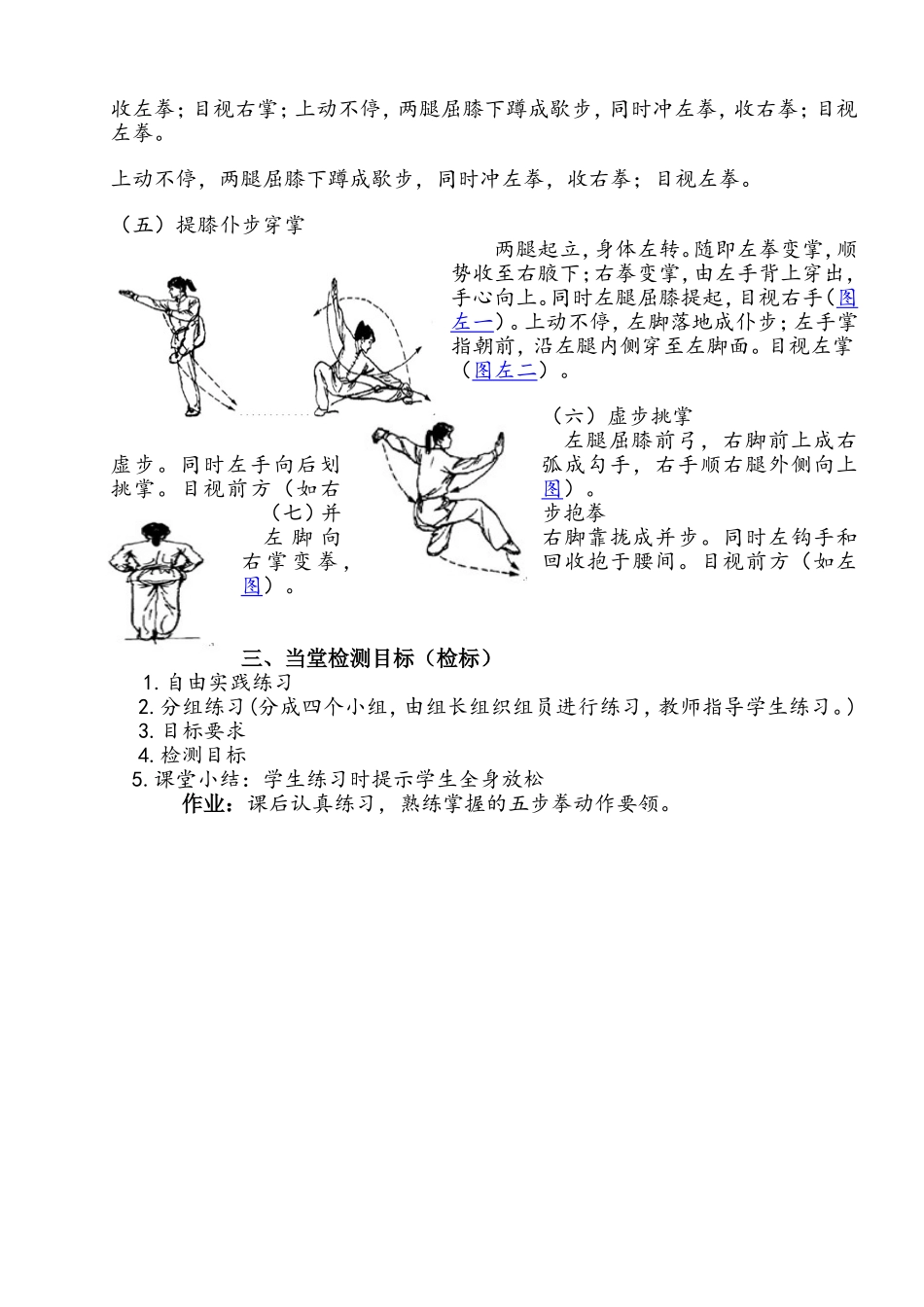 收左拳；目视右掌；上动不停，两腿屈膝下蹲成歇步，同时冲左拳，收右拳；目视左拳。

上动不停，两腿屈膝下蹲成歇步，同时冲左拳，收右拳；目视左拳。

（五）提膝仆步穿掌

两腿起立，身体左转。随即左拳变掌，顺势收至右腋下；右拳变掌，由左手背上穿出，手心向上。同时左腿屈膝提起，目视右手（图左一）。上动不停，左脚落地成仆步；左手掌指朝前，沿左腿内侧穿至左脚面。目视左掌（图左二）。

（六）虚步挑掌

左腿屈膝前弓，右脚前上成右虚步。同时左手向后划弧成勾手，右手顺右腿外侧向上挑掌。目视前方（如右图）。

（七）并步抱拳

左脚向右脚靠拢成并步。同时左钩手和右掌变拳，回收抱于腰间。目视前方（如左图）。

三、当堂检测目标（检标）

1. 自由实践练习
2. 分组练习（分成四个小组，由组长组织组员进行练习，教师指导学生练习。）
3. 目标要求
4. 检测目标
5. 课堂小结：学生练习时提示学生全身放松

作业：课后认真练习，熟练掌握的五步拳动作要领。