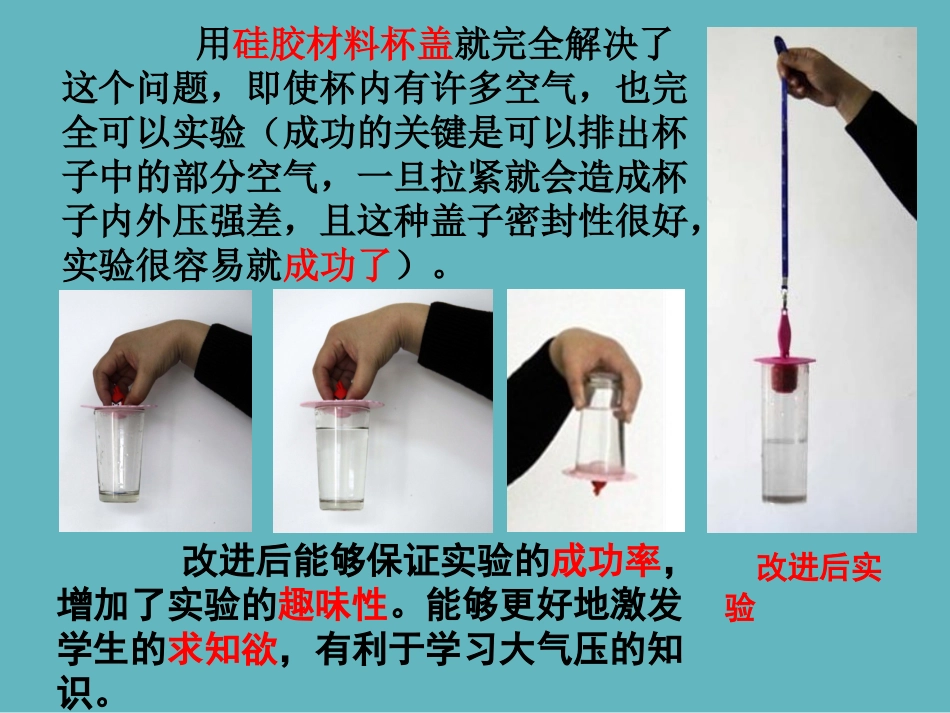 用硅胶材料杯盖就完全解决了这个问题，即使杯内有许多空气，也完全可以实验（成功的关键是可以排出杯子中的部分空气，一旦拉紧就会造成杯子内外压强差，且这种盖子密封性很好，实验很容易就成功了）。

改进后能够保证实验的成功率，增加了实验的趣味性。能够更好地激发学生的求知欲，有利于学习大气压的知识。

改进后实验