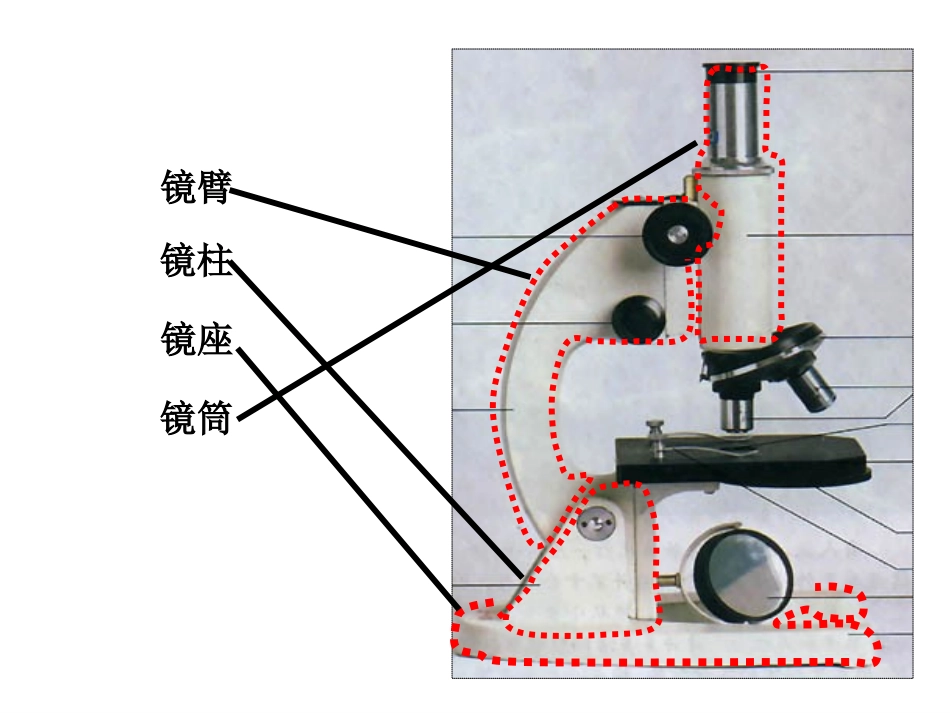 镜臂
镜柱
镜座
镜筒