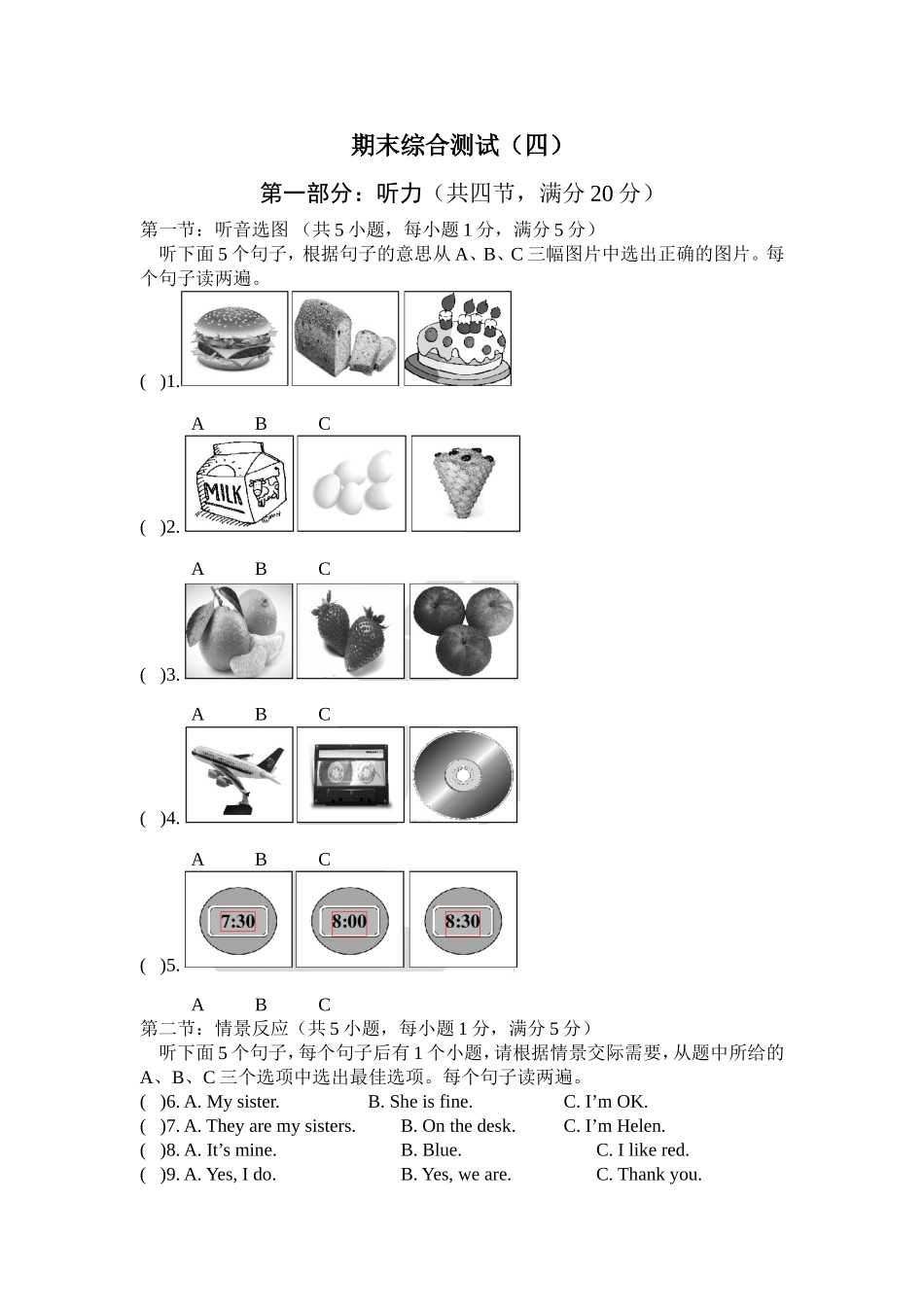 期末综合测试（四）

第一部分：听力（共四节，满分 20 分）

第一节：听音选图 （共 5 小题，每小题 1 分，满分 5 分）

听下面 5 个句子，根据句子的意思从 A、B、C 三幅图片中选出正确的图片。每个句子读两遍。

(　)1.

A　B　C

MILK

(　)2.

A　B　C

(　)3.

A　B　C

(　)4.

A　B　C

7:30　8:00　8:30

(　)5.

A　B　C

第二节：情景反应（共 5 小题，每小题 1 分，满分 5 分）

听下面 5 个句子，每个句子后有 1 个小题，请根据情景交际需要，从题中所给的 A、B、C 三个选项中选出最佳选项。每个句子读两遍。

(　)6. A. My sister.　B. She is fine.　C. I’m OK.
(　)7. A. They are my sisters.　B. On the desk.　C. I’m Helen.
(　)8. A. It’s mine.　B. Blue.　C. I like red.
(　)9. A. Yes, I do.　B. Yes, we are.　C. Thank you.