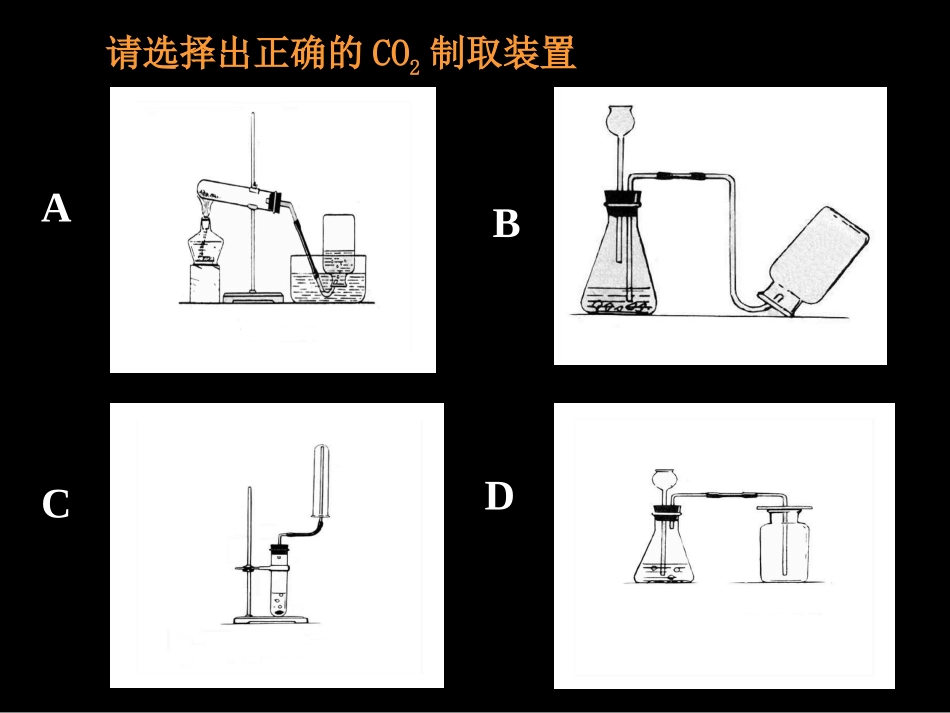 请选择出正确的 $CO_2$ 制取装置

A

B

C

D