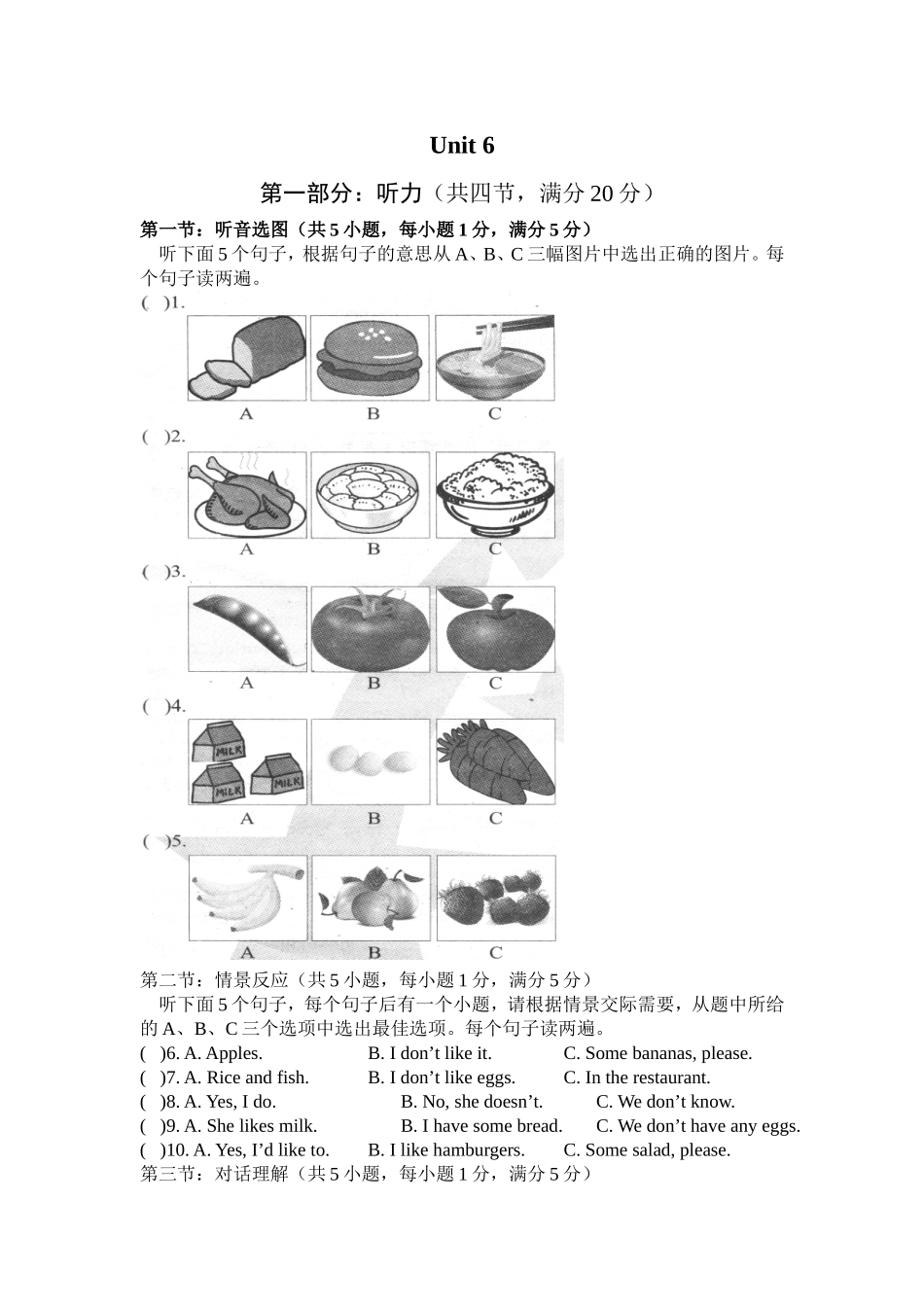 Unit 6

第一部分：听力（共四节，满分 20 分）

第一节：听音选图（共 5 小题，每小题 1 分，满分 5 分）

听下面 5 个句子，根据句子的意思从 A、B、C 三幅图片中选出正确的图片。每个句子读两遍。

( )1.

A B C

( )2.

A B C

( )3.

A B C

( )4.

MILK MILK MILK

A B C

( )5.

A B C

第二节：情景反应（共 5 小题，每小题 1 分，满分 5 分）

听下面 5 个句子，每个句子后有一个小题，请根据情景交际需要，从题中所给的 A、B、C 三个选项中选出最佳选项。每个句子读两遍。

( )6. A. Apples. B. I don’t like it. C. Some bananas, please.
( )7. A. Rice and fish. B. I don’t like eggs. C. In the restaurant.
( )8. A. Yes, I do. B. No, she doesn’t. C. We don’t know.
( )9. A. She likes milk. B. I have some bread. C. We don’t have any eggs.
( )10. A. Yes, I’d like to. B. I like hamburgers. C. Some salad, please.

第三节：对话理解（共 5 小题，每小题 1 分，满分 5 分）