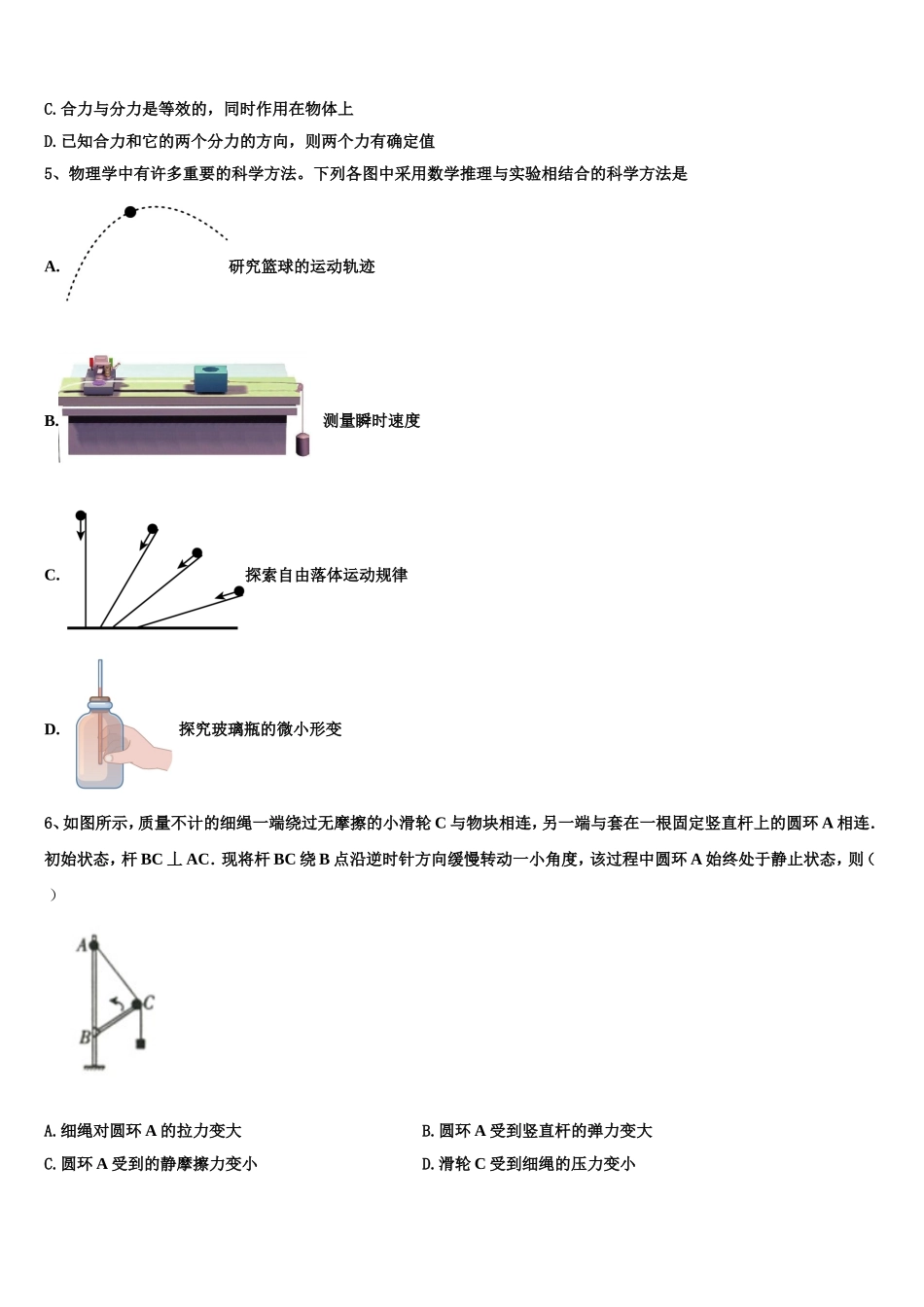 C.合力与分力是等效的，同时作用在物体上

D.已知合力和它的两个分力的方向，则两个力有确定值

5、物理学中有许多重要的科学方法。下列各图中采用数学推理与实验相结合的科学方法是

A. 研究篮球的运动轨迹

B. 测量瞬时速度

C. 探索自由落体运动规律

D. 探究玻璃瓶的微小形变

6、如图所示，质量不计的细绳一端绕过无摩擦的小滑轮 C 与物块相连，另一端与套在一根固定竖直杆上的圆环 A 相连．初始状态，杆 BC ⊥ AC．现将杆 BC 绕 B 点沿逆时针方向缓慢转动一小角度，该过程中圆环 A 始终处于静止状态，则（　）

A

C

B

A.细绳对圆环 A 的拉力变大

B.圆环 A 受到竖直杆的弹力变大

C.圆环 A 受到的静摩擦力变小

D.滑轮 C 受到细绳的压力变小