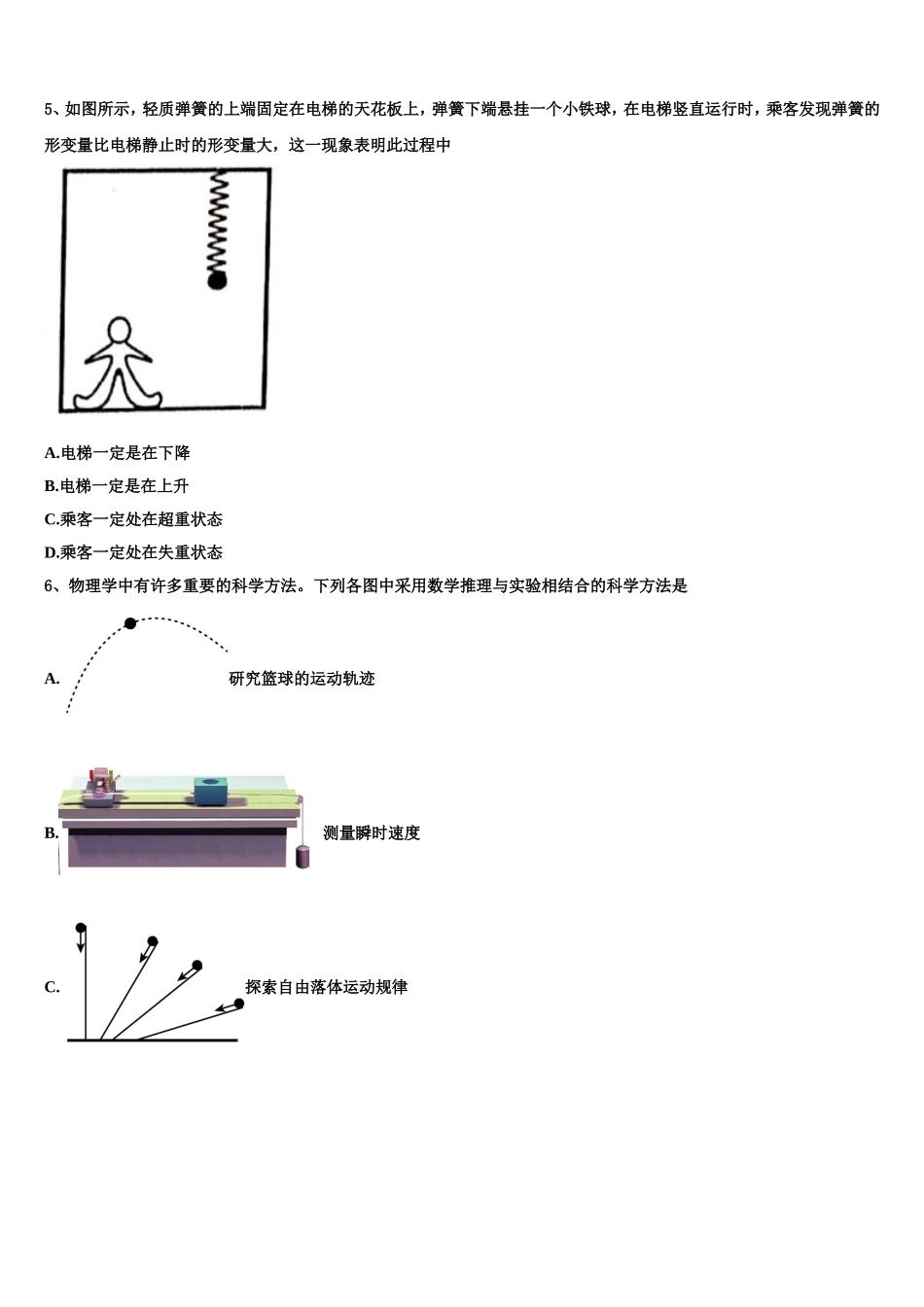 5、如图所示，轻质弹簧的上端固定在电梯的天花板上，弹簧下端悬挂一个小铁球，在电梯竖直运行时，乘客发现弹簧的形变量比电梯静止时的形变量大，这一现象表明此过程中

A.电梯一定是在下降

B.电梯一定是在上升

C.乘客一定处在超重状态

D.乘客一定处在失重状态

6、物理学中有许多重要的科学方法。下列各图中采用数学推理与实验相结合的科学方法是

A. 研究篮球的运动轨迹

B. 测量瞬时速度

C. 探索自由落体运动规律