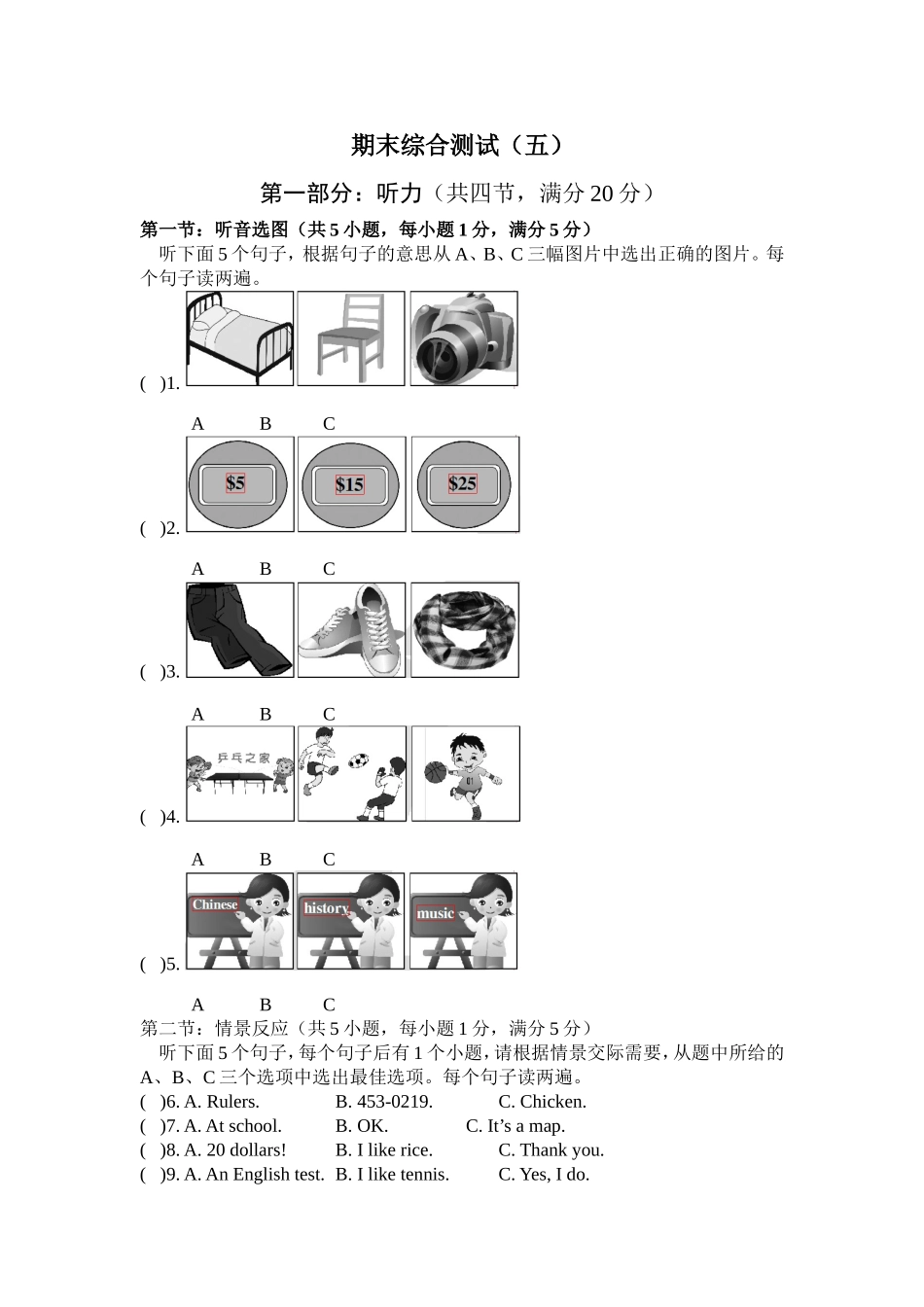 期末综合测试（五）

第一部分：听力（共四节，满分 20 分）

第一节：听音选图（共 5 小题，每小题 1 分，满分 5 分）

听下面 5 个句子，根据句子的意思从 A、B、C 三幅图片中选出正确的图片。每个句子读两遍。

(　)1.

A　B　C

$5　$15　$25

(　)2.

A　B　C

(　)3.

A　B　C

乒乓之家

(　)4.

A　B　C

Chinese　history　music

(　)5.

A　B　C

第二节：情景反应（共 5 小题，每小题 1 分，满分 5 分）

听下面 5 个句子，每个句子后有 1 个小题，请根据情景交际需要，从题中所给的 A、B、C 三个选项中选出最佳选项。每个句子读两遍。

(　)6. A. Rulers.　B. 453-0219.　C. Chicken.
(　)7. A. At school.　B. OK.　C. It’s a map.
(　)8. A. 20 dollars!　B. I like rice.　C. Thank you.
(　)9. A. An English test.　B. I like tennis.　C. Yes, I do.