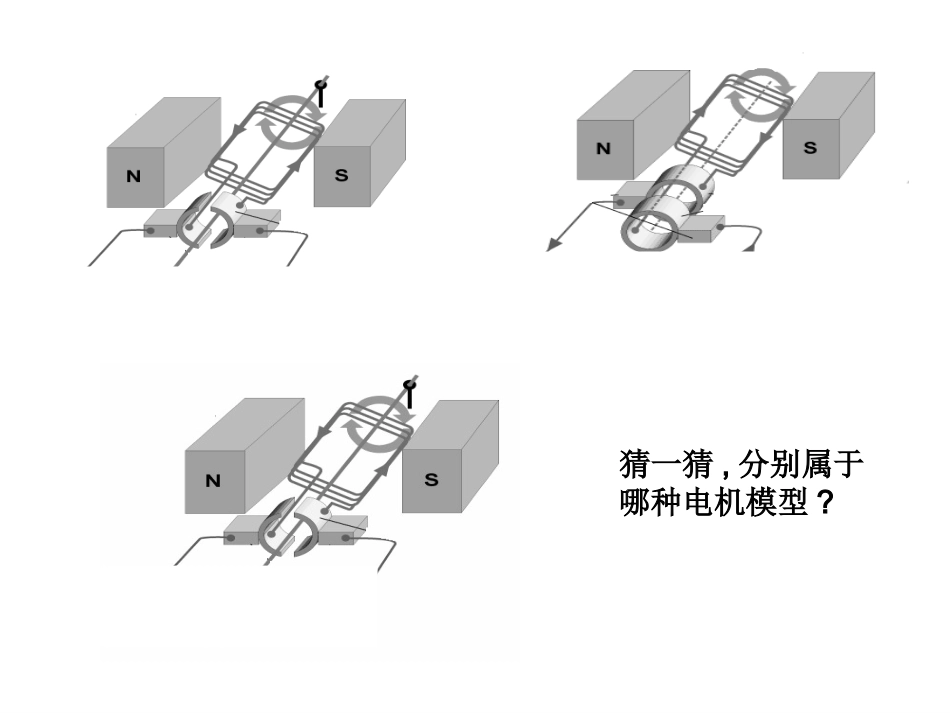 N

S

N

S

N

S

猜一猜，分别属于哪种电机模型？