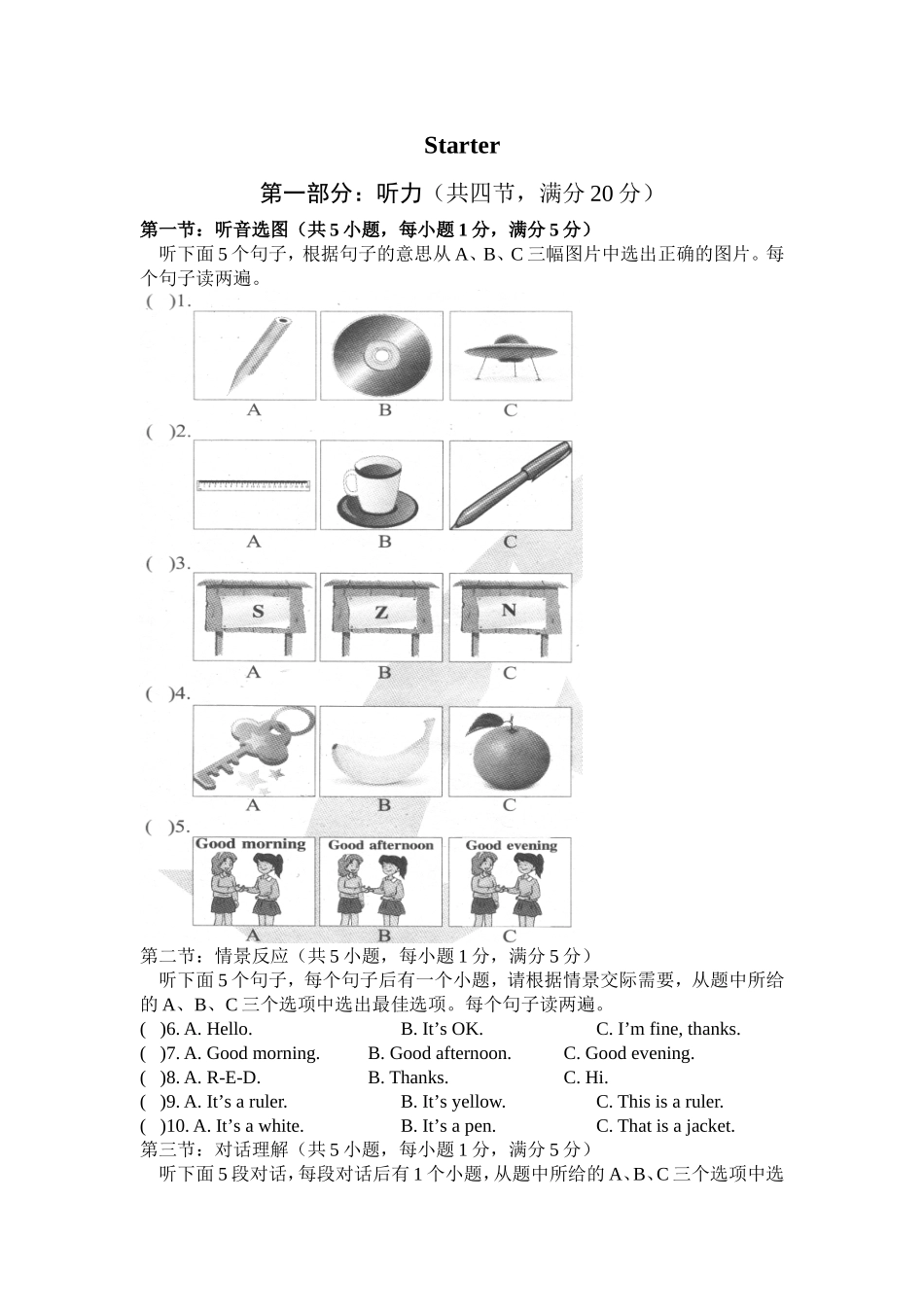 Starter

第一部分：听力（共四节，满分 20 分）

第一节：听音选图（共 5 小题，每小题 1 分，满分 5 分）

听下面 5 个句子，根据句子的意思从 A、B、C 三幅图片中选出正确的图片。每个句子读两遍。

( )1.

A B C

( )2.

A B C

( )3.

S Z N

A B C

( )4.

A B C

( )5.

Good morning Good afternoon Good evening

A B C

第二节：情景反应（共 5 小题，每小题 1 分，满分 5 分）

听下面 5 个句子，每个句子后有一个小题，请根据情景交际需要，从题中所给的 A、B、C 三个选项中选出最佳选项。每个句子读两遍。

( )6. A. Hello. B. It’s OK. C. I’m fine, thanks.
( )7. A. Good morning. B. Good afternoon. C. Good evening.
( )8. A. R-E-D. B. Thanks. C. Hi.
( )9. A. It’s a ruler. B. It’s yellow. C. This is a ruler.
( )10. A. It’s a white. B. It’s a pen. C. That is a jacket.

第三节：对话理解（共 5 小题，每小题 1 分，满分 5 分）

听下面 5 段对话，每段对话后有 1 个小题，从题中所给的 A、B、C 三个选项中选