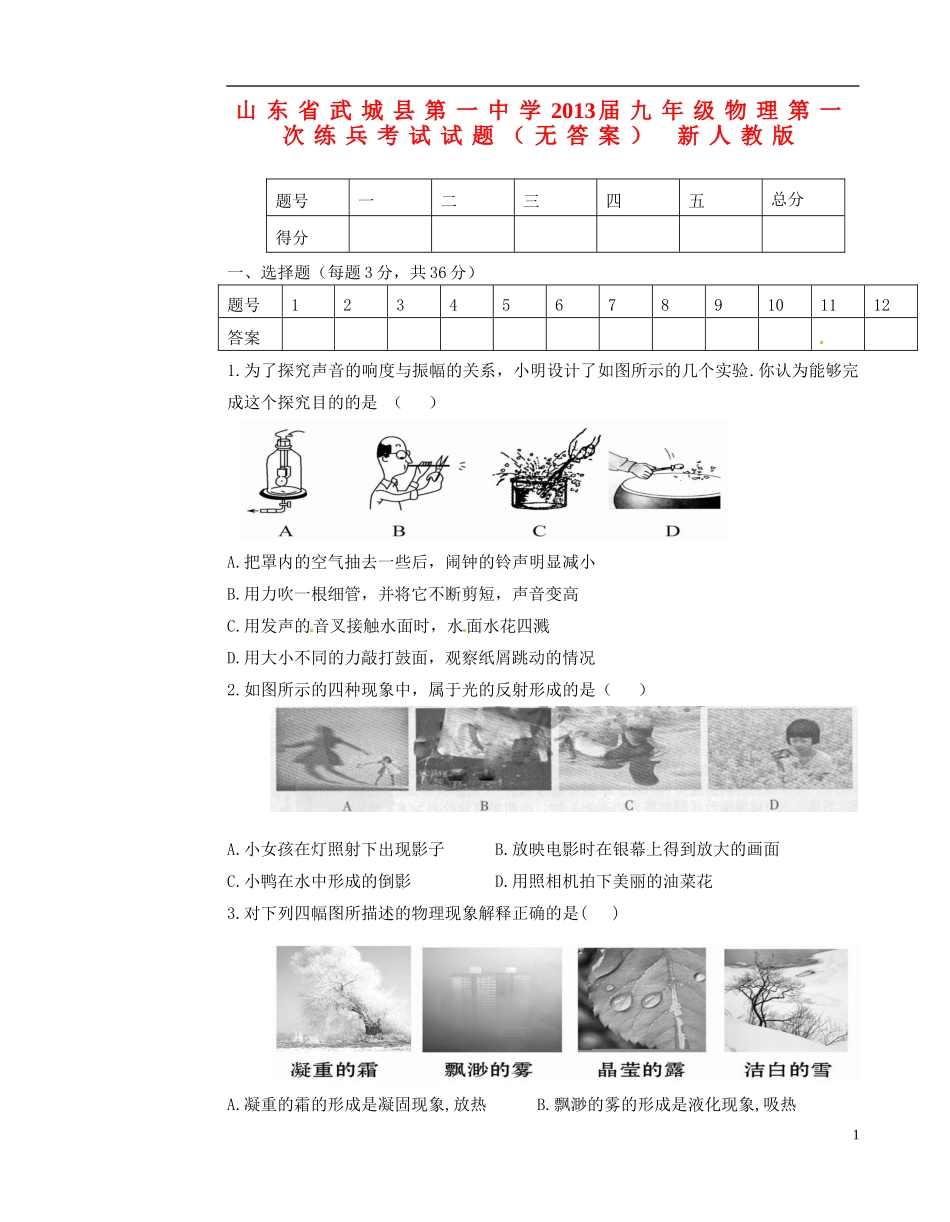 山东省武城县第一中学2013届九年级物理第一次练兵考试试题（无答案） 新人教版

| 题号 | 一 | 二 | 三 | 四 | 五 | 总分 |
|---|---|---|---|---|---|---|
| 得分 | | | | | | |

一、选择题（每题3分，共36分）

| 题号 | 1 | 2 | 3 | 4 | 5 | 6 | 7 | 8 | 9 | 10 | 11 | 12 |
|---|---|---|---|---|---|---|---|---|---|---|---|---|
| 答案 | | | | | | | | | | | | |

1.为了探究声音的响度与振幅的关系，小明设计了如图所示的几个实验.你认为能够完成这个探究目的的是 （　　）

A　B　C　D

A.把罩内的空气抽去一些后，闹钟的铃声明显减小

B.用力吹一根细管，并将它不断剪短，声音变高

C.用发声的音叉接触水面时，水面水花四溅

D.用大小不同的力敲打鼓面，观察纸屑跳动的情况

2.如图所示的四种现象中，属于光的反射形成的是（　　）

A　B　C　D

A.小女孩在灯照射下出现影子　　B.放映电影时在银幕上得到放大的画面

C.小鸭在水中形成的倒影　　D.用照相机拍下美丽的油菜花

3.对下列四幅图所描述的物理现象解释正确的是(　　)

凝重的霜　飘渺的雾　晶莹的露　洁白的雪

A.凝重的霜的形成是凝固现象,放热　　B.飘渺的雾的形成是液化现象,吸热

1