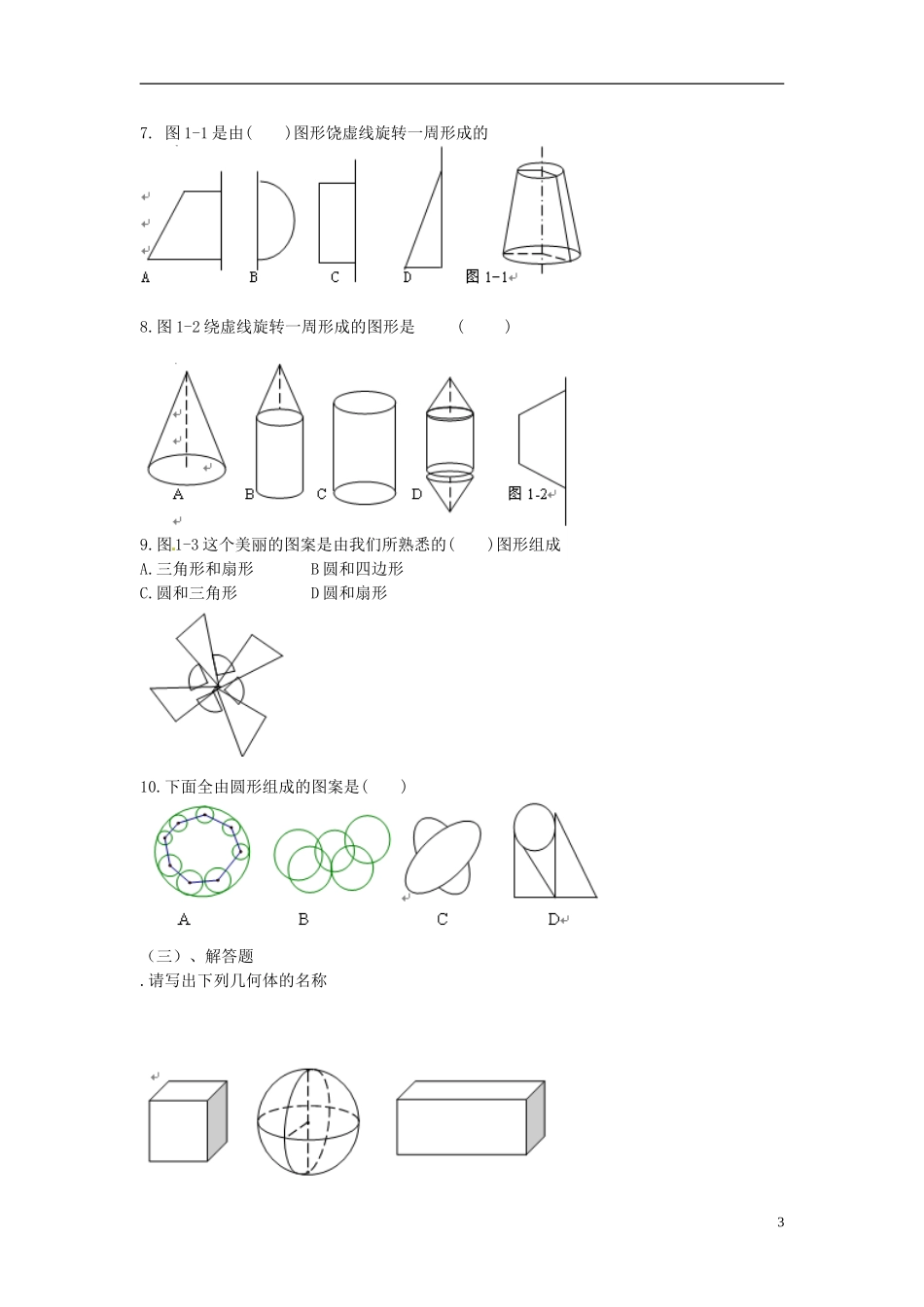 7. 图 1-1 是由(　　)图形饶虚线旋转一周形成的

A　B　C　D　图 1-1

8. 图 1-2 绕虚线旋转一周形成的图形是　　(　　)

A　B　C　D　图 1-2

9. 图 1-3 这个美丽的图案是由我们所熟悉的(　　)图形组成
A. 三角形和扇形　　B 圆和四边形
C. 圆和三角形　　D 圆和扇形

10. 下面全由圆形组成的图案是(　　)

A　B　C　D

（三）、解答题
. 请写出下列几何体的名称

3