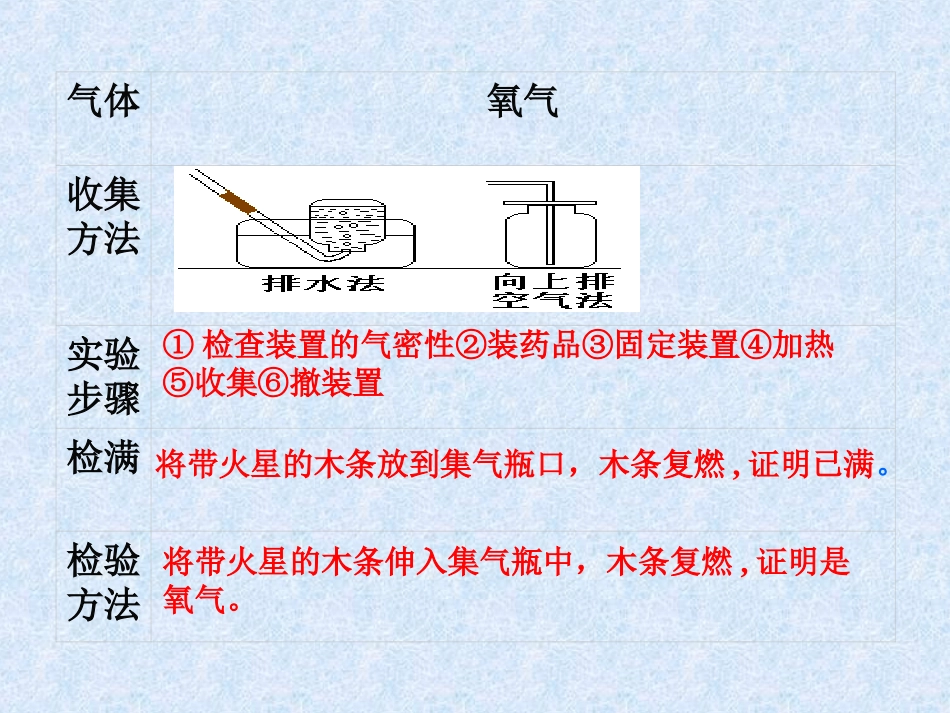 | 气体 | 氧气 |
|---|---|
| 收集方法 | 排水法　向上排空气法 |
| 实验步骤 | ① 检查装置的气密性②装药品③固定装置④加热⑤收集⑥撤装置 |
| 检满 | 将带火星的木条放到集气瓶口，木条复燃，证明已满。 |
| 检验方法 | 将带火星的木条伸入集气瓶中，木条复燃，证明是氧气。 |