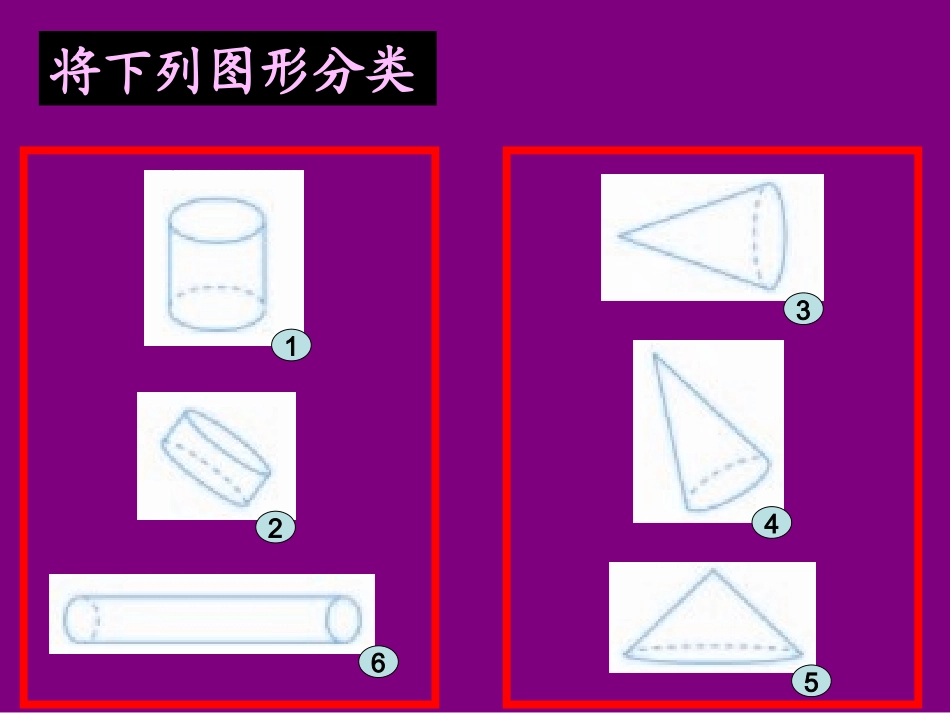 将下列图形分类

1

2

6

3

4

5